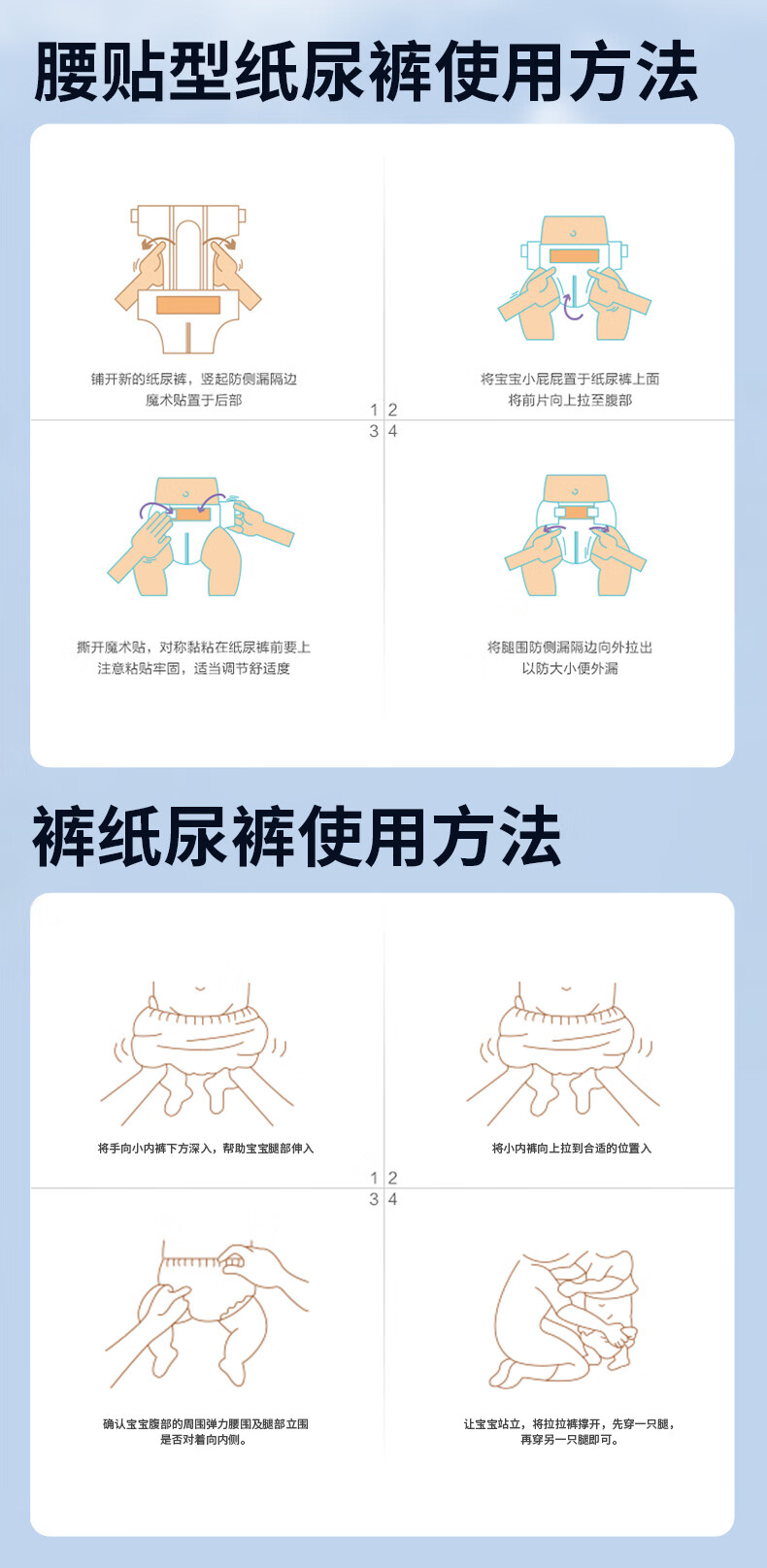 腰贴型纸尿裤使用方法

铺开新的纸尿裤，竖起防侧漏隔边
魔术贴置于后部

将宝宝小屁屁置于纸尿裤上面
将前片向上拉至腹部

1 2
3 4

撕开魔术贴，对称黏粘在纸尿裤前要上
注意粘贴牢固，适当调节舒适度

将腿围防侧漏隔边向外拉出
以防大小便外漏

裤纸尿裤使用方法

将手向小内裤下方深入，帮助宝宝腿部伸入

将小内裤向上拉到合适的位置入

1 2
3 4

确认宝宝腹部的周围弹力腰围及腿部立围
是否对着向内侧。

让宝宝站立，将拉拉裤撑开，先穿一只腿，
再穿另一只腿即可。