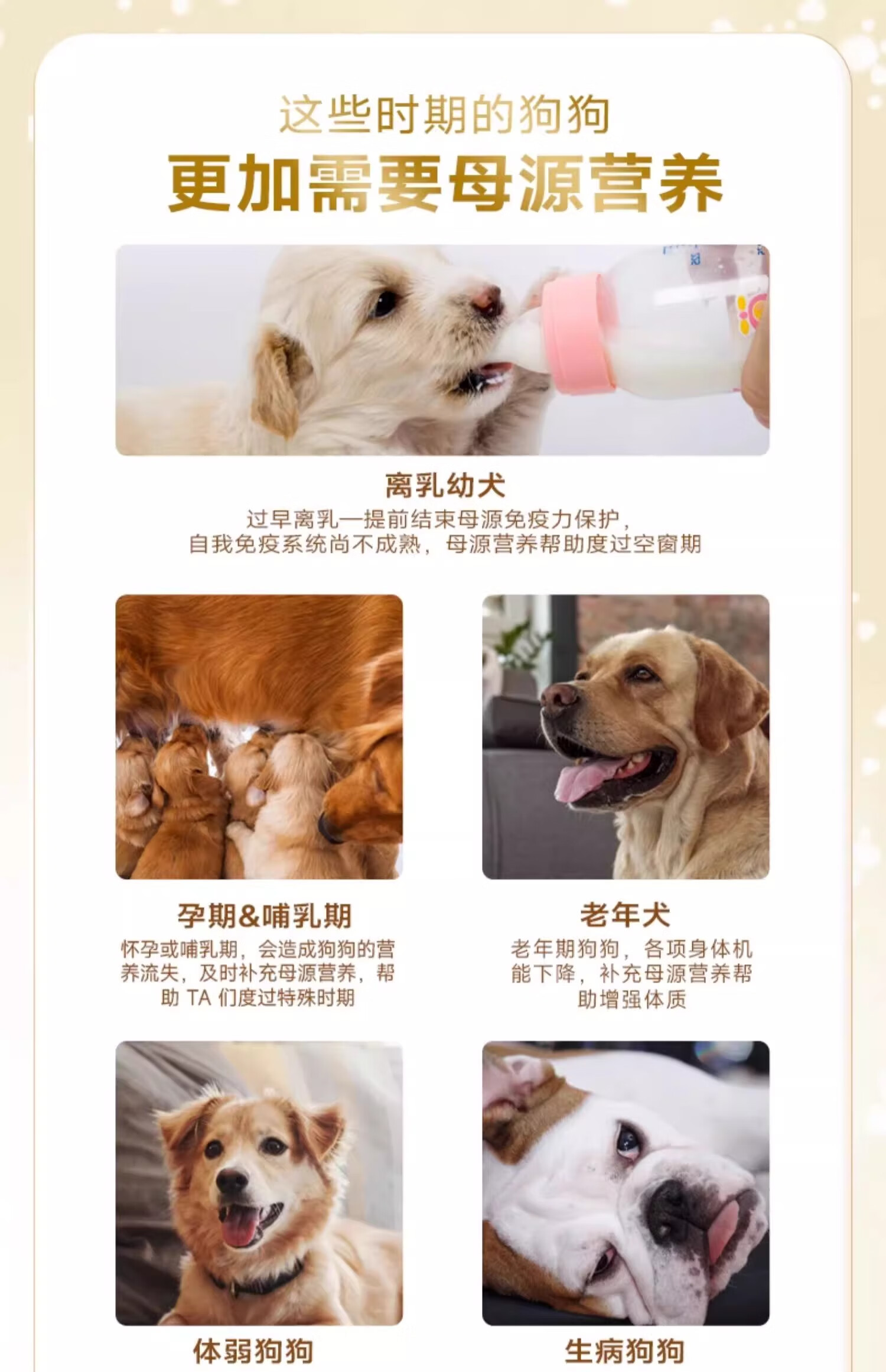 这些时期的狗狗
更加需要母源营养

离乳幼犬
过早离乳—提前结束母源免疫力保护，自我免疫系统尚不成熟，母源营养帮助度过空窗期

孕期&哺乳期
怀孕或哺乳期，会造成狗狗的营养流失，及时补充母源营养，帮助 TA 们度过特殊时期

老年犬
老年期狗狗，各项身体机能下降，补充母源营养帮助增强体质

体弱狗狗

生病狗狗