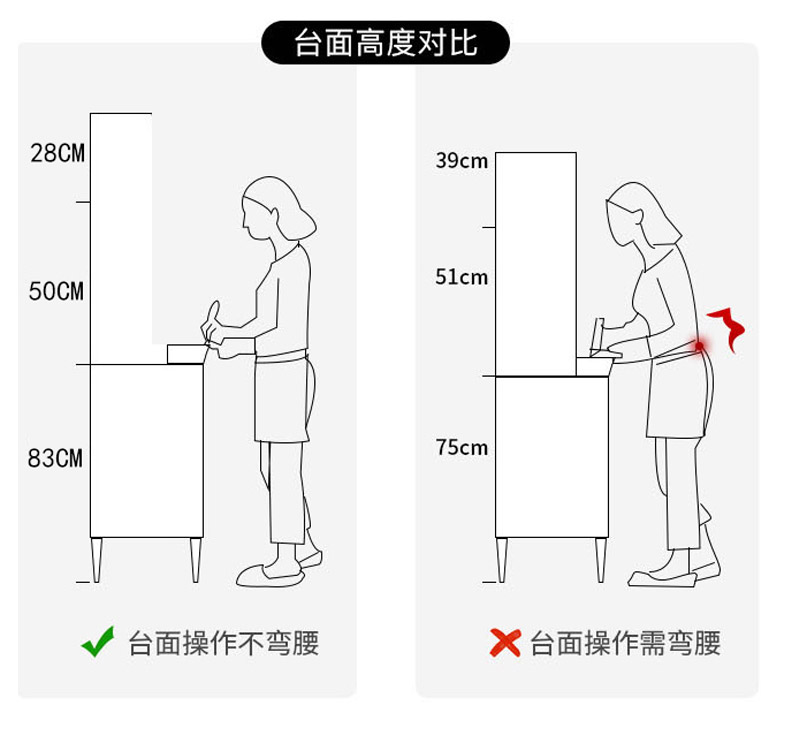 台面高度对比

28CM

50CM

83CM

台面操作不弯腰

39cm

51cm

75cm

台面操作需弯腰