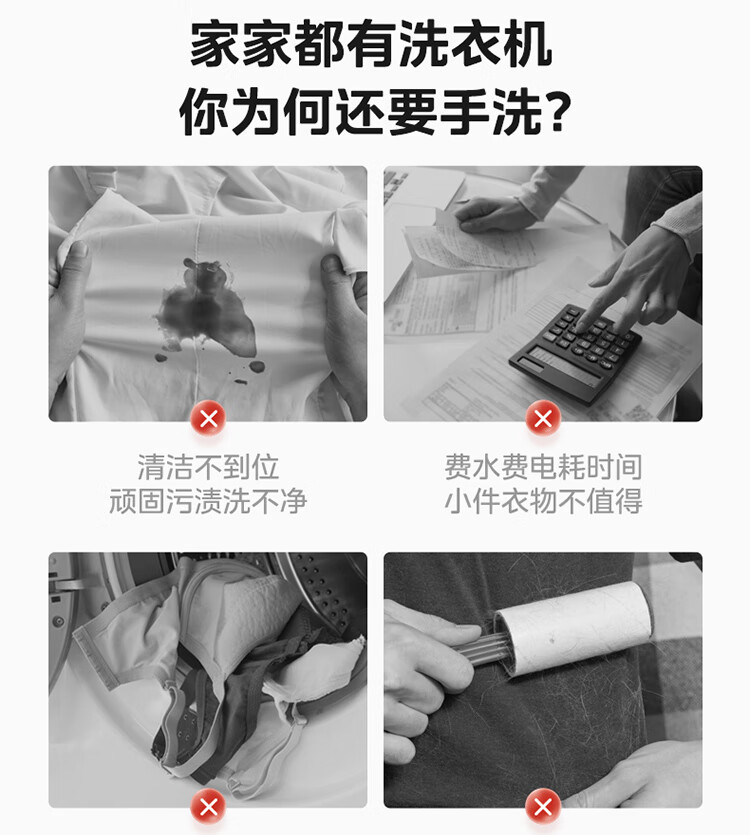 家家都有洗衣机
你为何还要手洗？

清洁不到位
顽固污渍洗不净

费水费电耗时间
小件衣物不值得