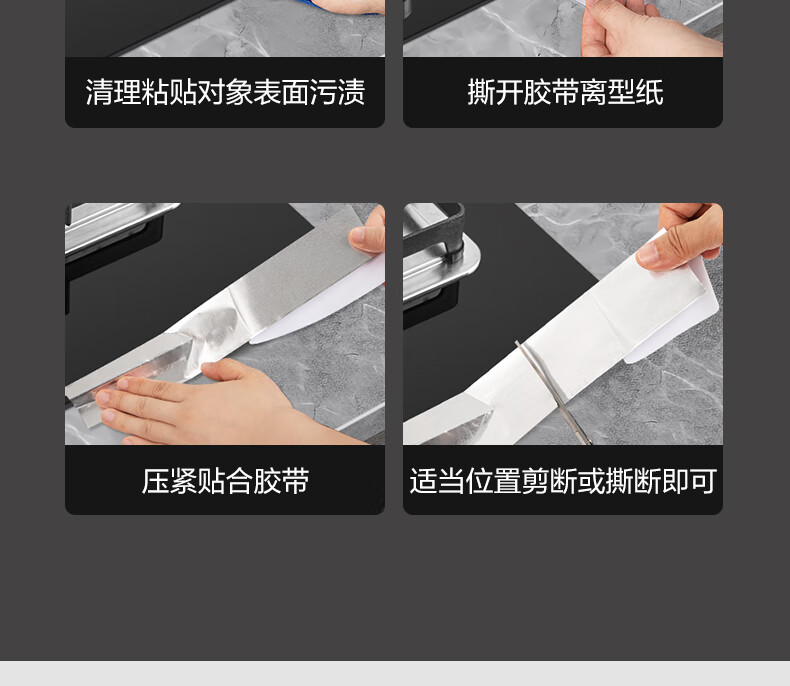 清理粘贴对象表面污渍

撕开胶带离型纸

压紧贴合胶带

适当位置剪断或撕断即可