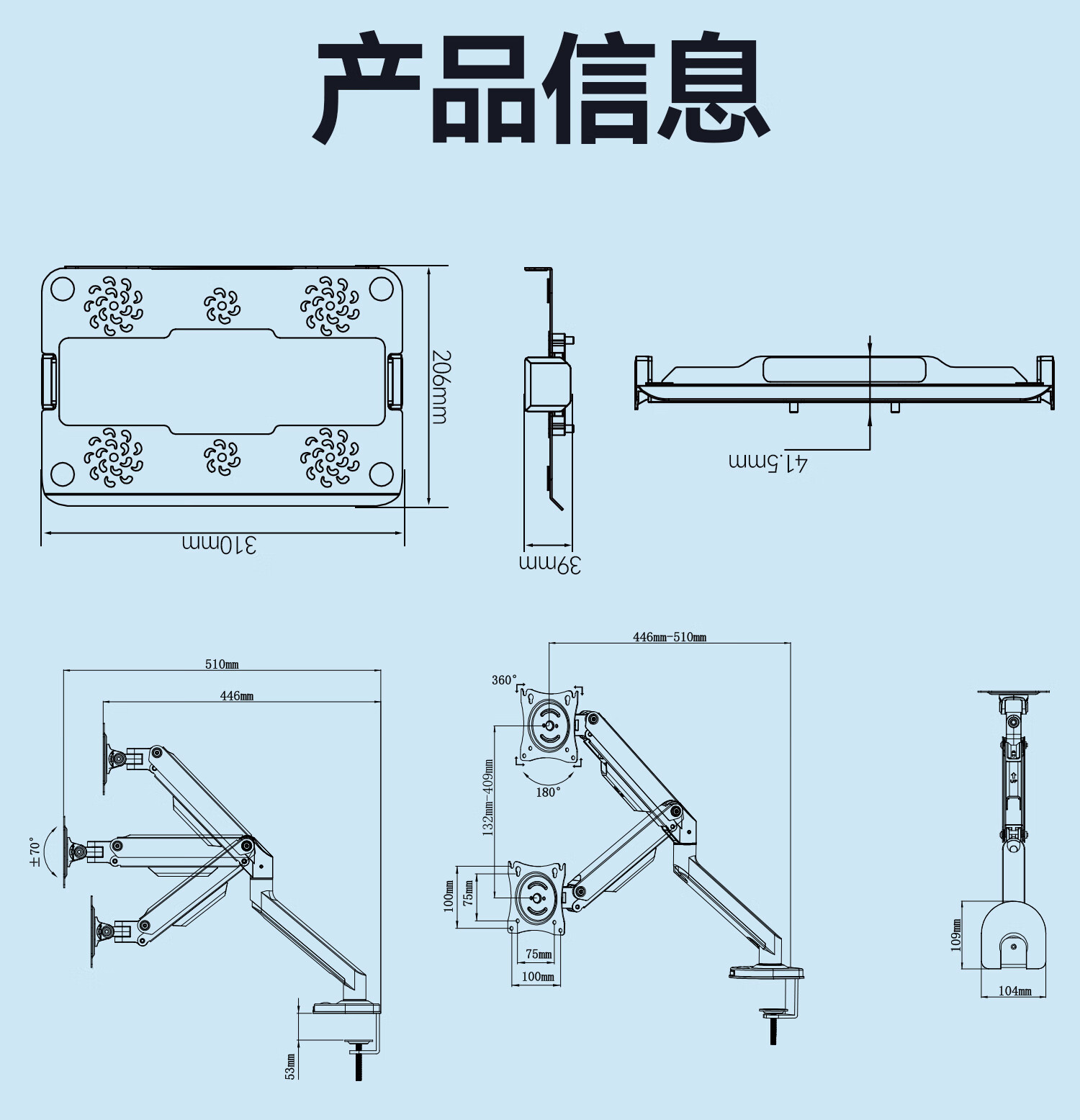 产品信息

206mm

310mm

39mm

41.5mm

510mm

446mm

±70°

53mm

446mm-510mm

360°

180°

132mm-409mm

100mm

75mm

75mm

100mm

109mm

104mm