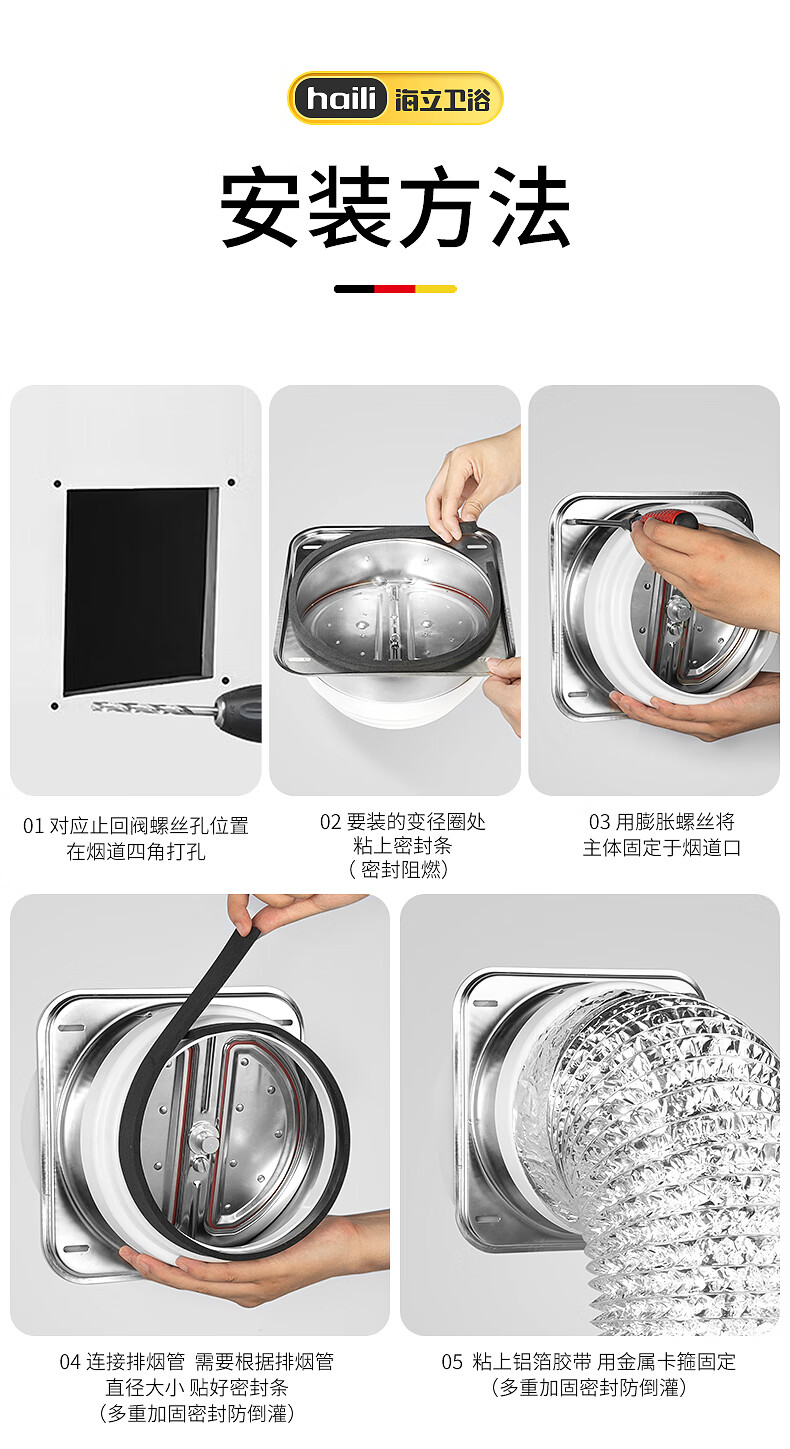 haili 海立卫浴

安装方法

01 对应止回阀螺丝孔位置
在烟道四角打孔

02 要装的变径圈处
粘上密封条
（密封阻燃）

03 用膨胀螺丝将
主体固定于烟道口

04 连接排烟管 需要根据排烟管
直径大小 贴好密封条
（多重加固密封防倒灌）

05 粘上铝箔胶带 用金属卡箍固定
（多重加固密封防倒灌）