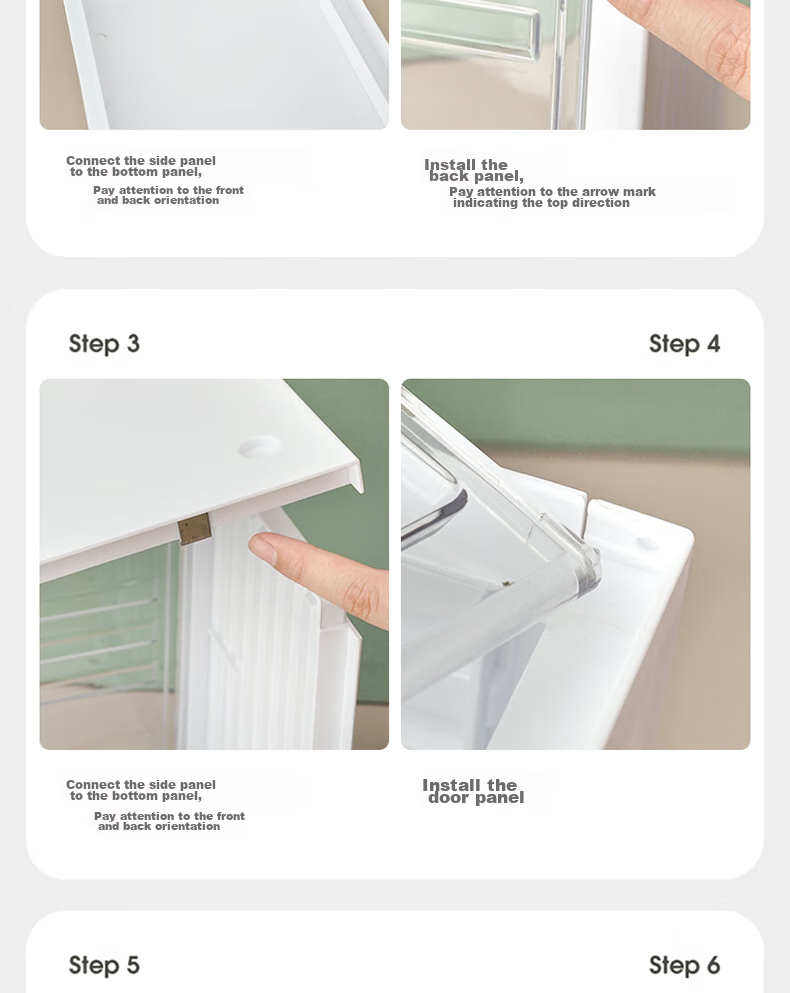 Connect the side panel to the bottom panel,

Pay attention to the front and back orientation

Install the back panel,

Pay attention to the arrow mark indicating the top direction

Step 3

Step 4

Connect the side panel to the bottom panel,

Pay attention to the front and back orientation

Install the door panel

Step 5

Step 6