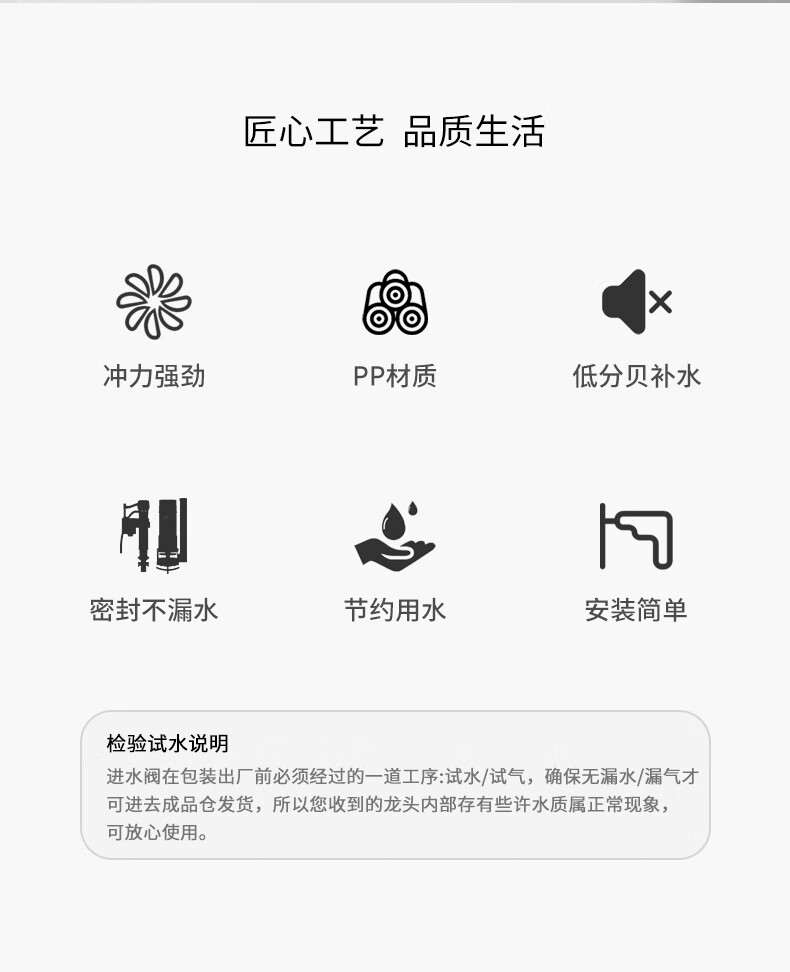 匠心工艺 品质生活

冲力强劲

PP材质

低分贝补水

密封不漏水

节约用水

安装简单

检验试水说明

进水阀在包装出厂前必须经过的一道工序:试水/试气，确保无漏水/漏气才可进去成品仓发货，所以您收到的龙头内部存有些许水质属正常现象，可放心使用。