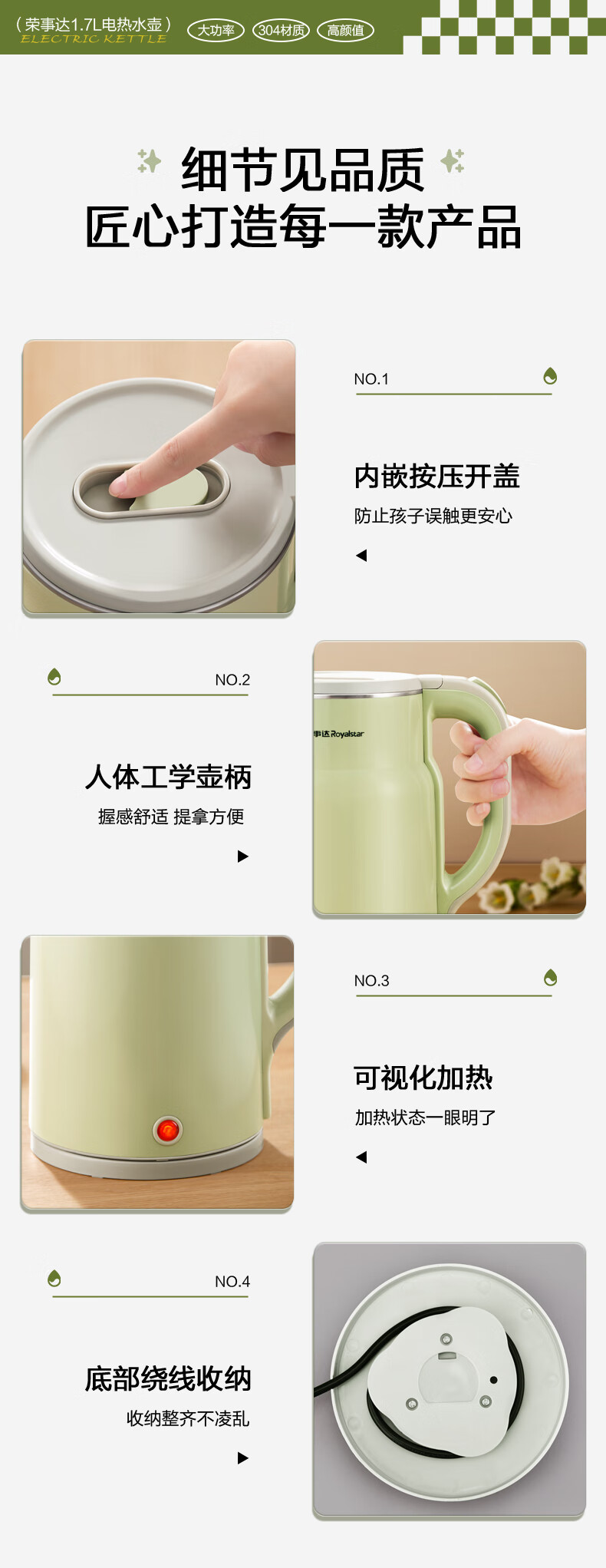 （荣事达1.7L电热水壶）
ELECTRIC KETTLE
大功率
304材质
高颜值

细节见品质
匠心打造每一款产品

NO.1
内嵌按压开盖
防止孩子误触更安心

NO.2
人体工学壶柄
握感舒适 提拿方便

事达 Royalstar

NO.3
可视化加热
加热状态一眼明了

NO.4
底部绕线收纳
收纳整齐不凌乱