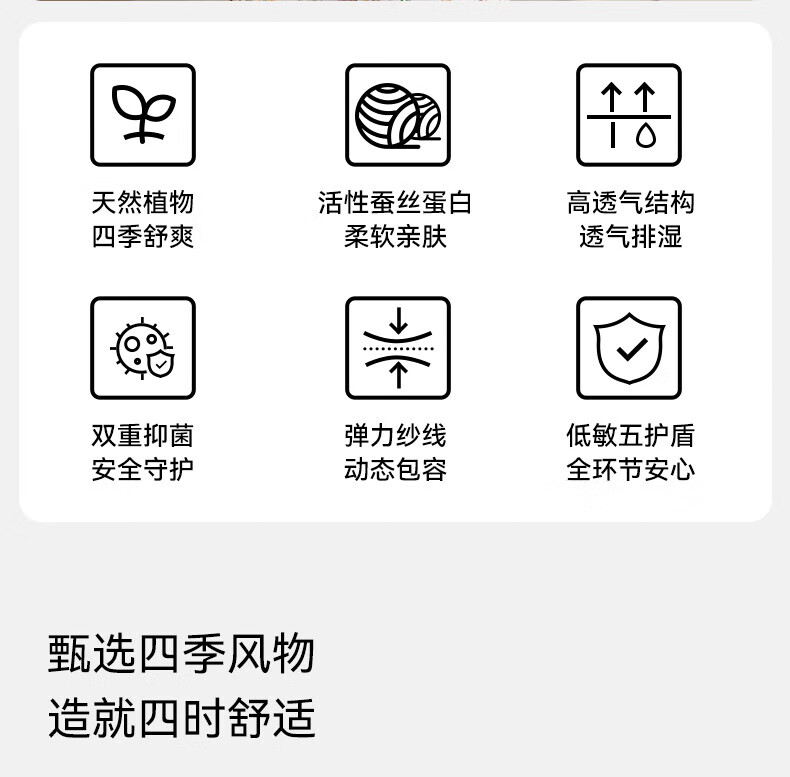 天然植物
四季舒爽

活性蚕丝蛋白
柔软亲肤

高透气结构
透气排湿

双重抑菌
安全守护

弹力纱线
动态包容

低敏五护盾
全环节安心

甄选四季风物
造就四时舒适