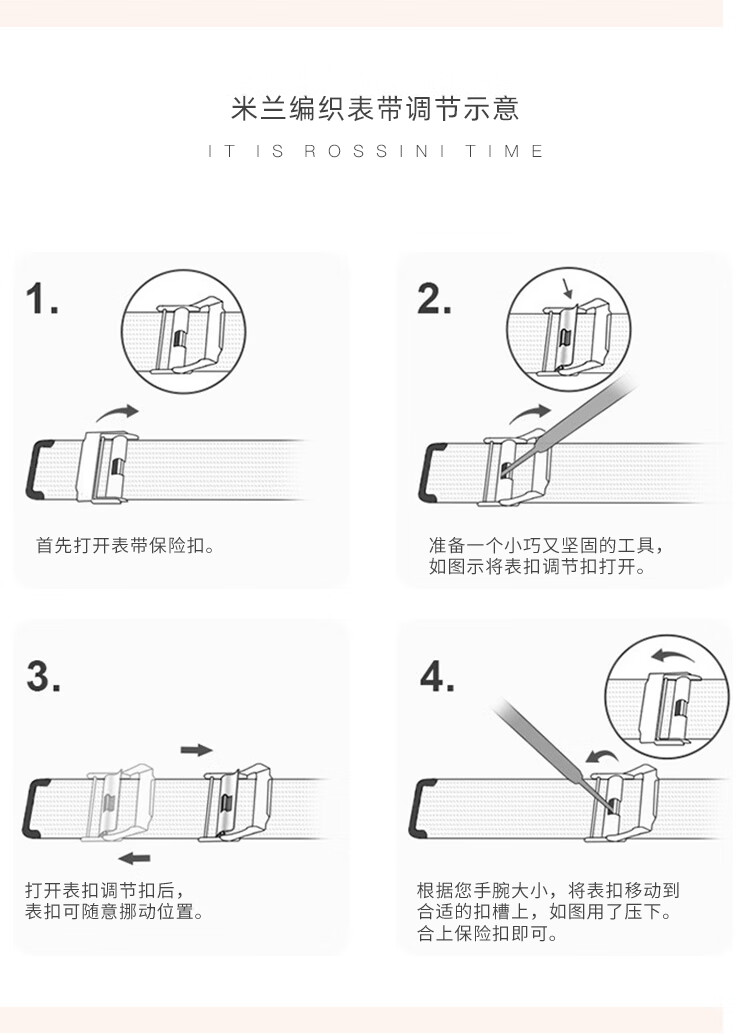 米兰编织表带调节示意

IT IS ROSSINI TIME

1.

首先打开表带保险扣。

2.

准备一个小巧又坚固的工具，如图示将表扣调节扣打开。

3.

打开表扣调节扣后，表扣可随意挪动位置。

4.

根据您手腕大小，将表扣移动到合适的扣槽上，如图用了压下。合上保险扣即可。