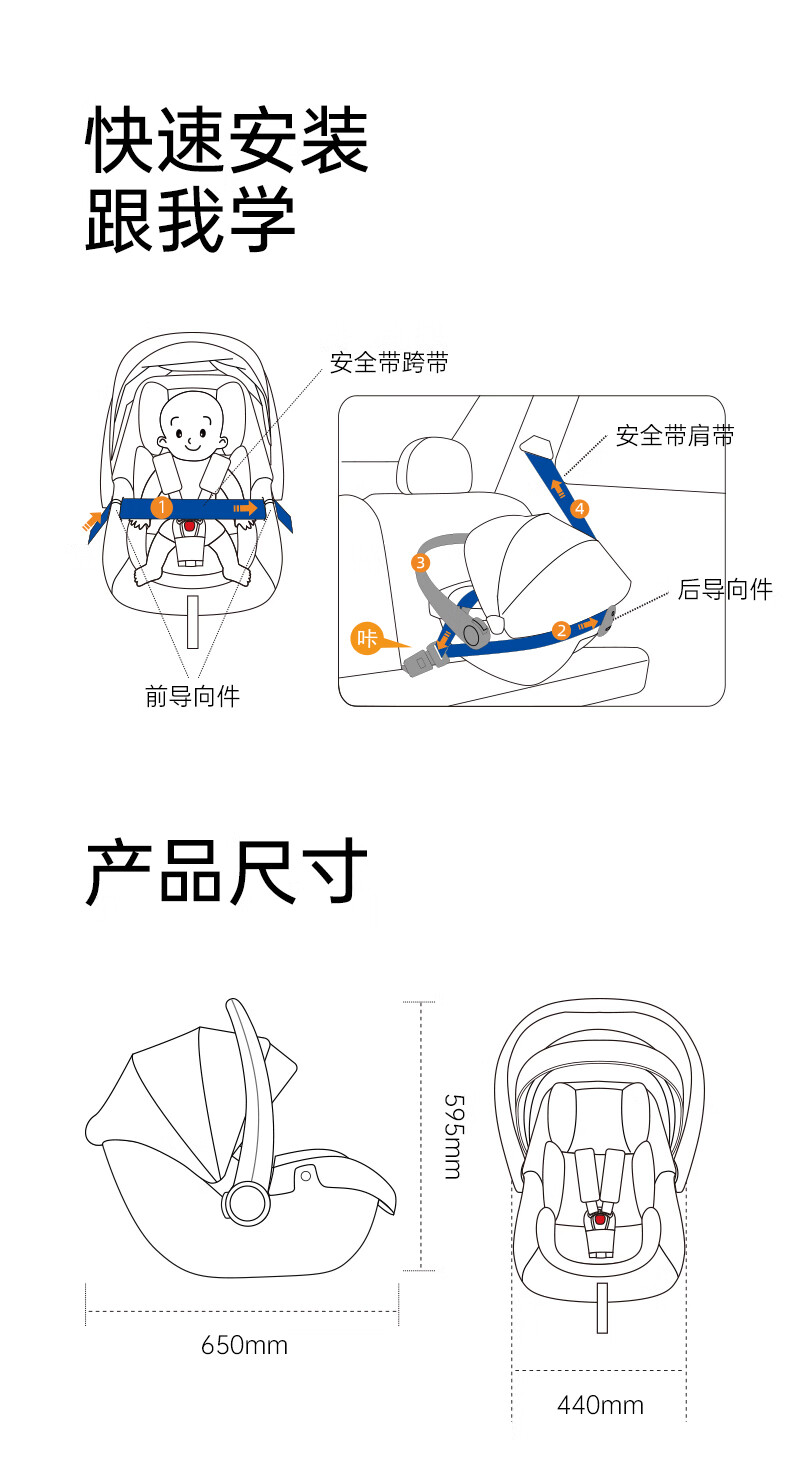 快速安装
跟我学

安全带跨带

1

前导向件

安全带肩带

4

3

后导向件

2

咔

产品尺寸

595mm

650mm

440mm