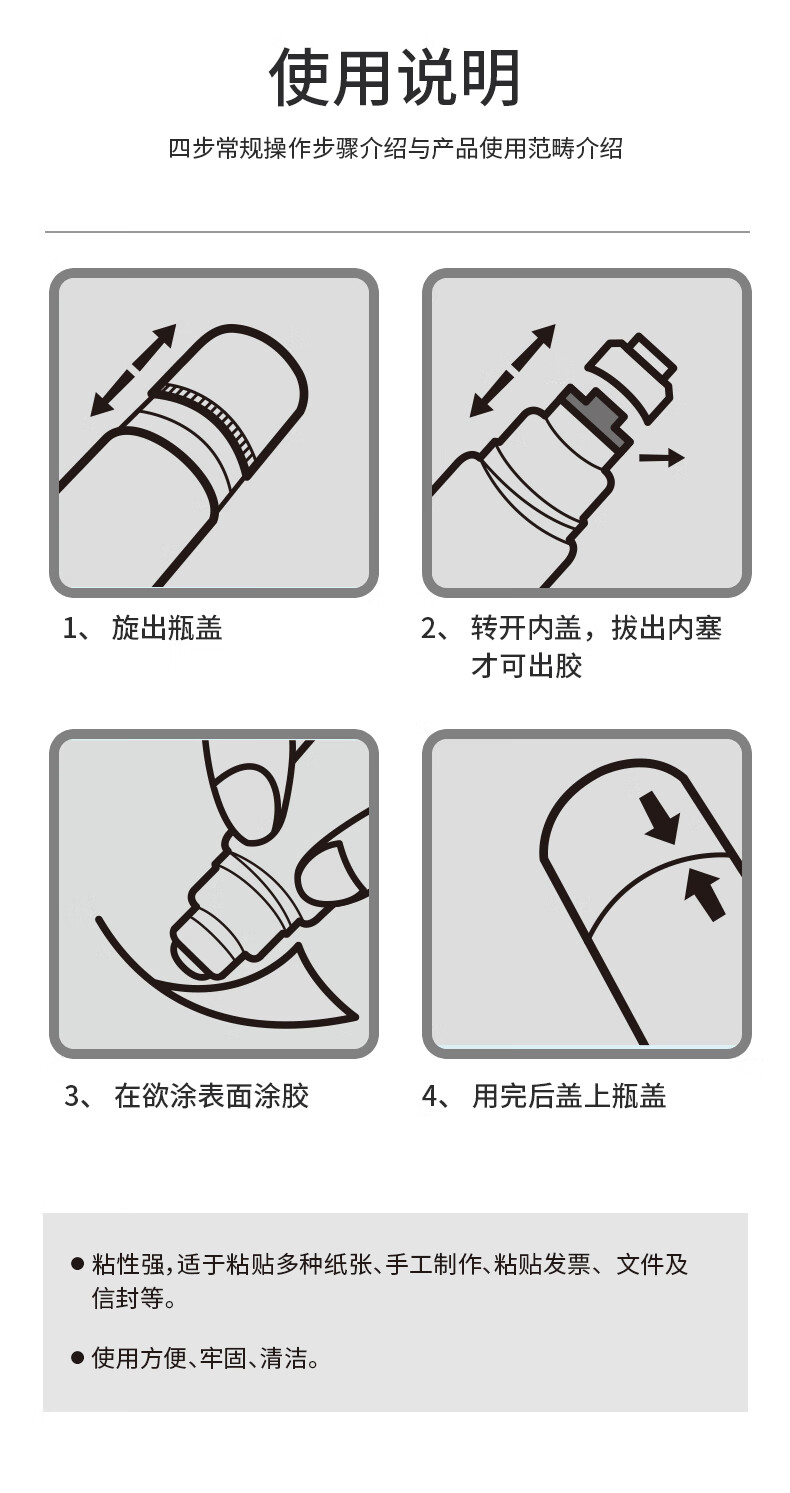 使用说明

四步常规操作步骤介绍与产品使用范畴介绍

1、 旋出瓶盖

2、 转开内盖，拔出内塞才可出胶

3、 在欲涂表面涂胶

4、 用完后盖上瓶盖

● 粘性强，适于粘贴多种纸张、手工制作、粘贴发票、文件及信封等。

● 使用方便、牢固、清洁。