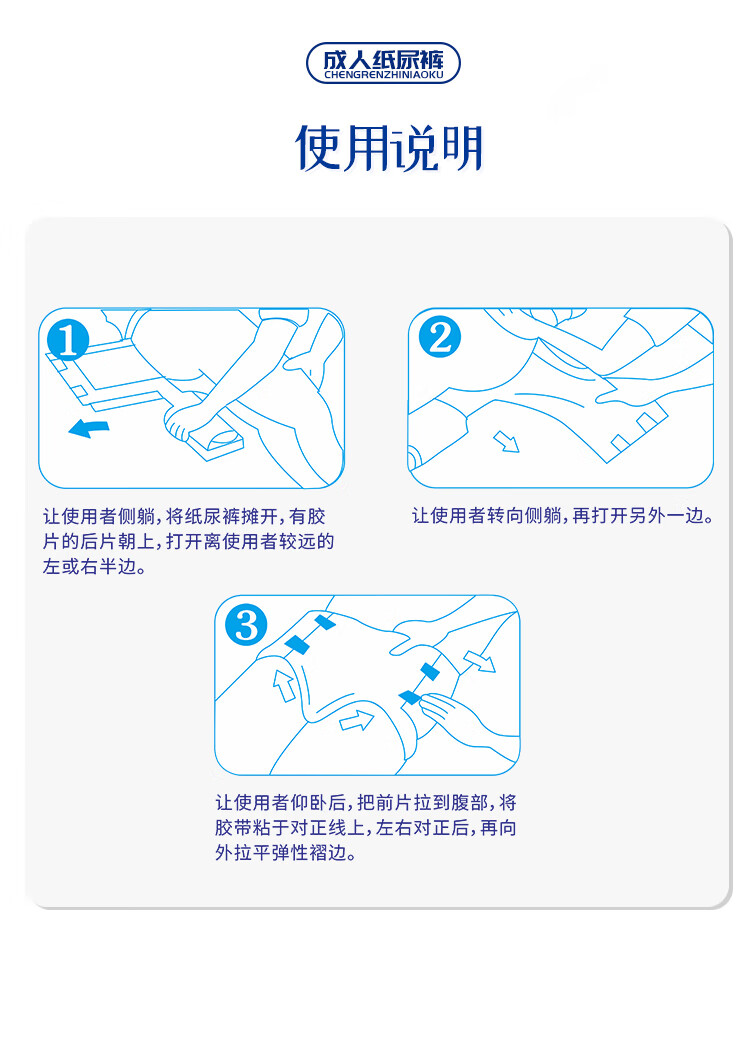 成人纸尿裤
CHENGRENZHINIAOKU

使用说明

1

让使用者侧躺，将纸尿裤摊开，有胶片的后片朝上，打开离使用者较远的左或右半边。

2

让使用者转向侧躺，再打开另外一边。

3

让使用者仰卧后，把前片拉到腹部，将胶带粘于对正线上，左右对正后，再向外拉平弹性褶边。