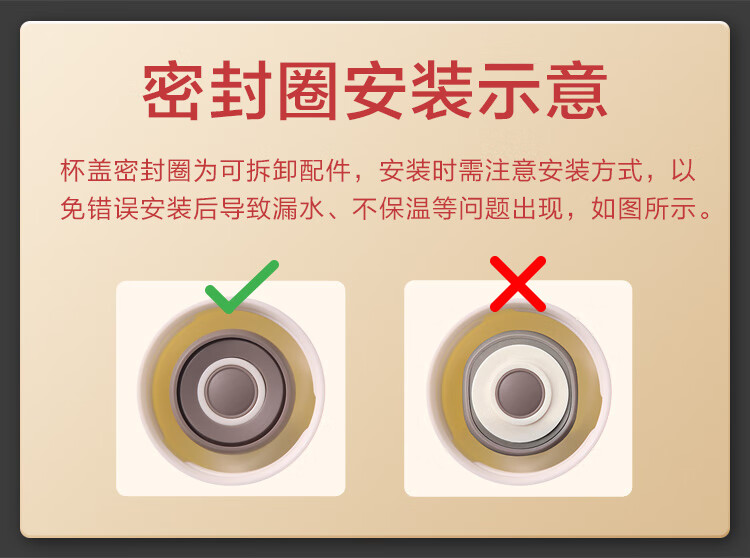 密封圈安装示意

杯盖密封圈为可拆卸配件，安装时需注意安装方式，以免错误安装后导致漏水、不保温等问题出现，如图所示。