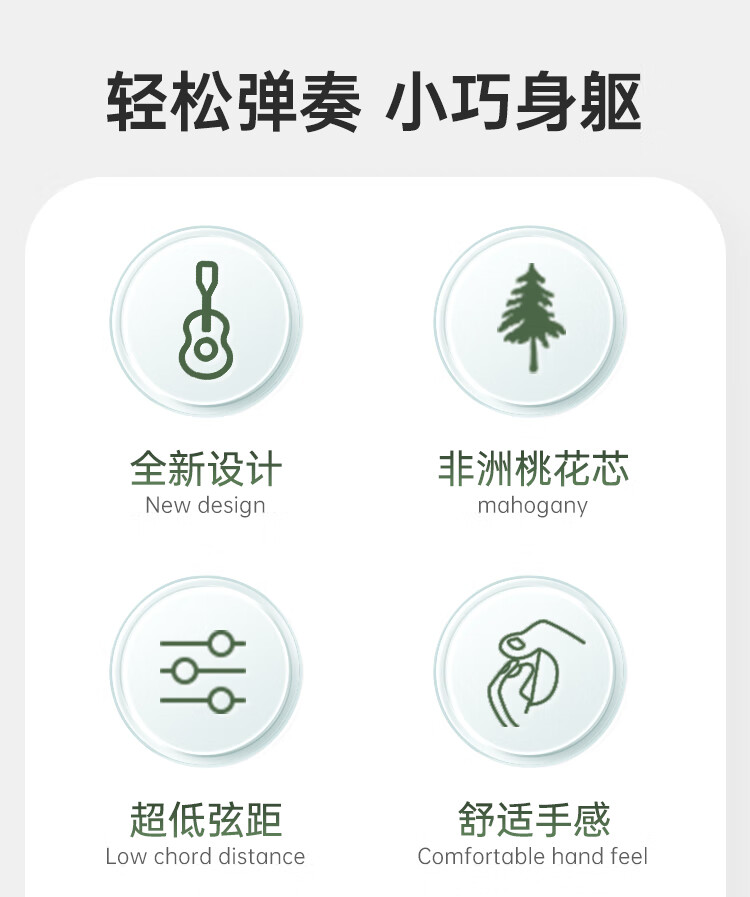 轻松弹奏 小巧身躯

全新设计
New design

非洲桃花芯
mahogany

超低弦距
Low chord distance

舒适手感
Comfortable hand feel