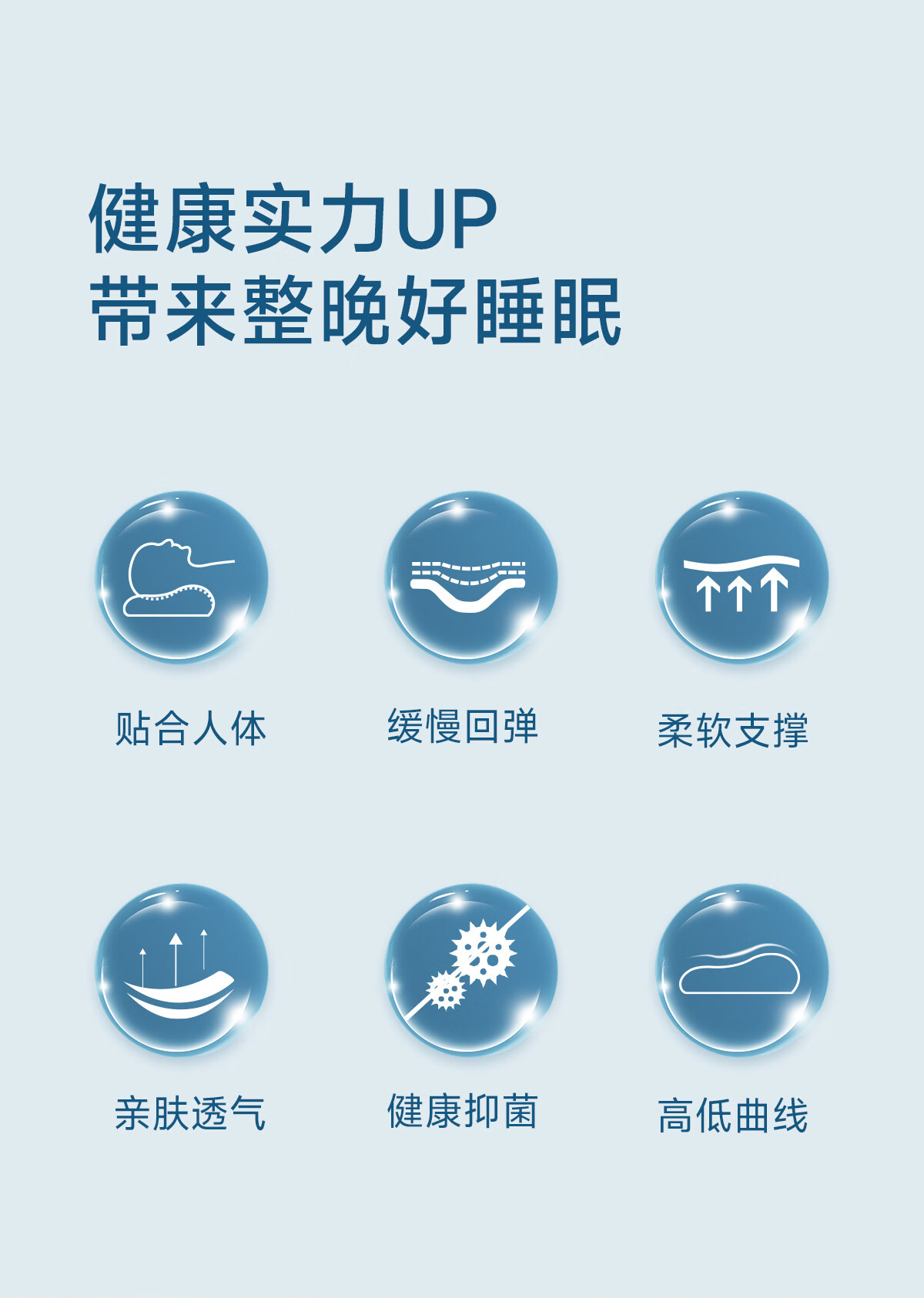 健康实力UP
带来整晚好睡眠

贴合人体

缓慢回弹

柔软支撑

亲肤透气

健康抑菌

高低曲线