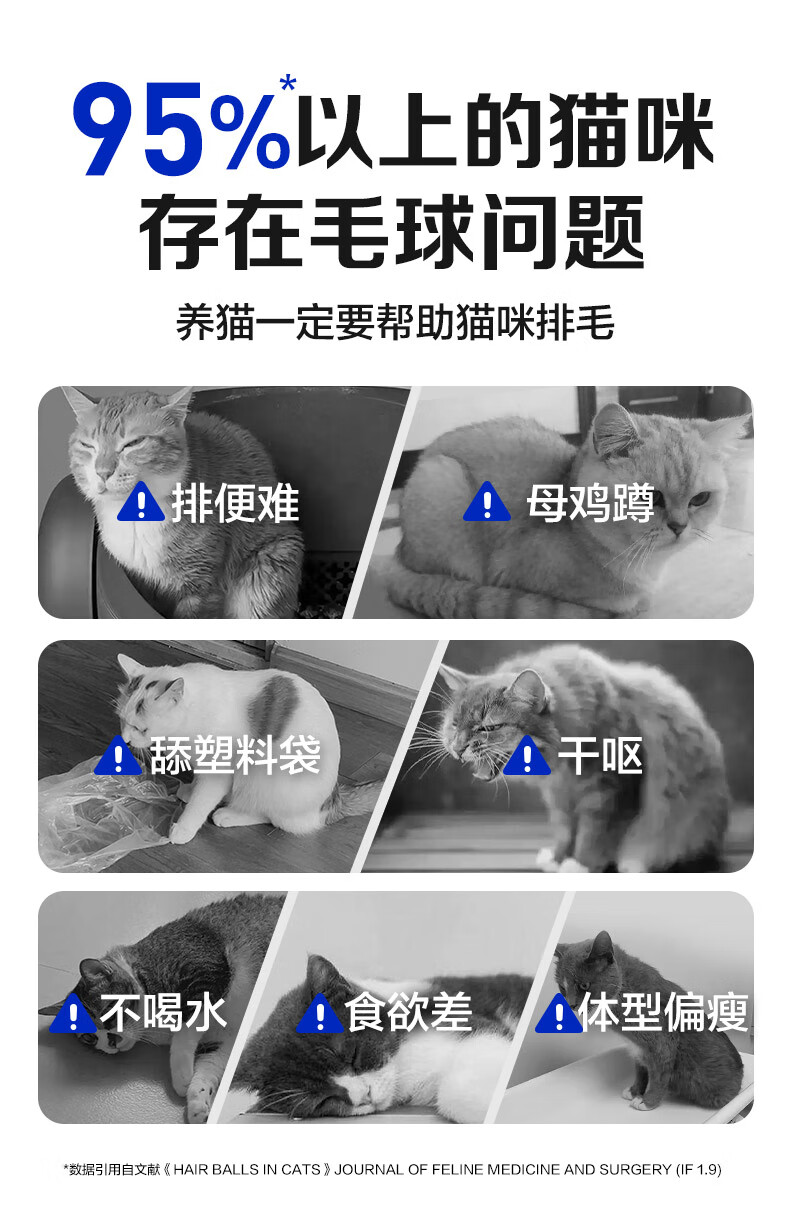 95%*以上的猫咪存在毛球问题

养猫一定要帮助猫咪排毛

排便难

母鸡蹲

舔塑料袋

干呕

不喝水

食欲差

体型偏瘦

*数据引用自文献《HAIR BALLS IN CATS》JOURNAL OF FELINE MEDICINE AND SURGERY (IF 1.9)