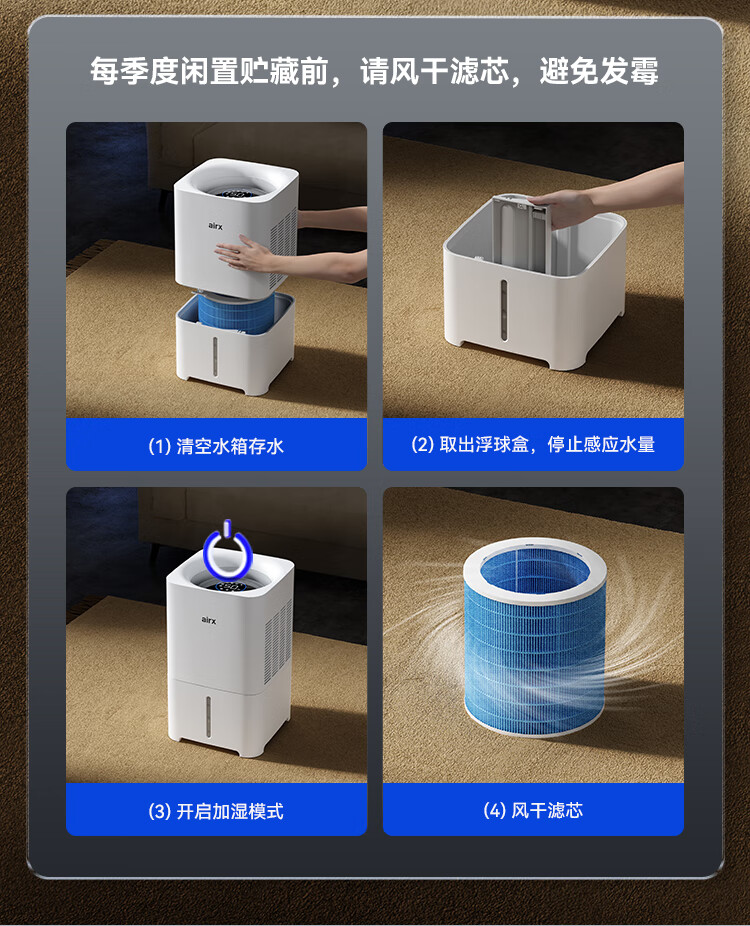 每季度闲置贮藏前，请风干滤芯，避免发霉

airx

(1) 清空水箱存水

(2) 取出浮球盒，停止感应水量

airx

(3) 开启加湿模式

(4) 风干滤芯