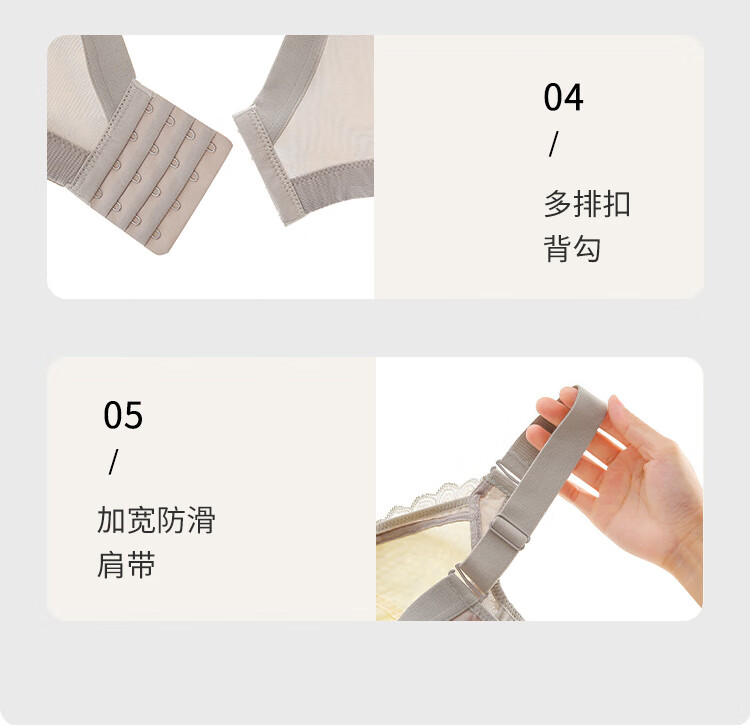 04
/
多排扣
背勾

05
/
加宽防滑
肩带