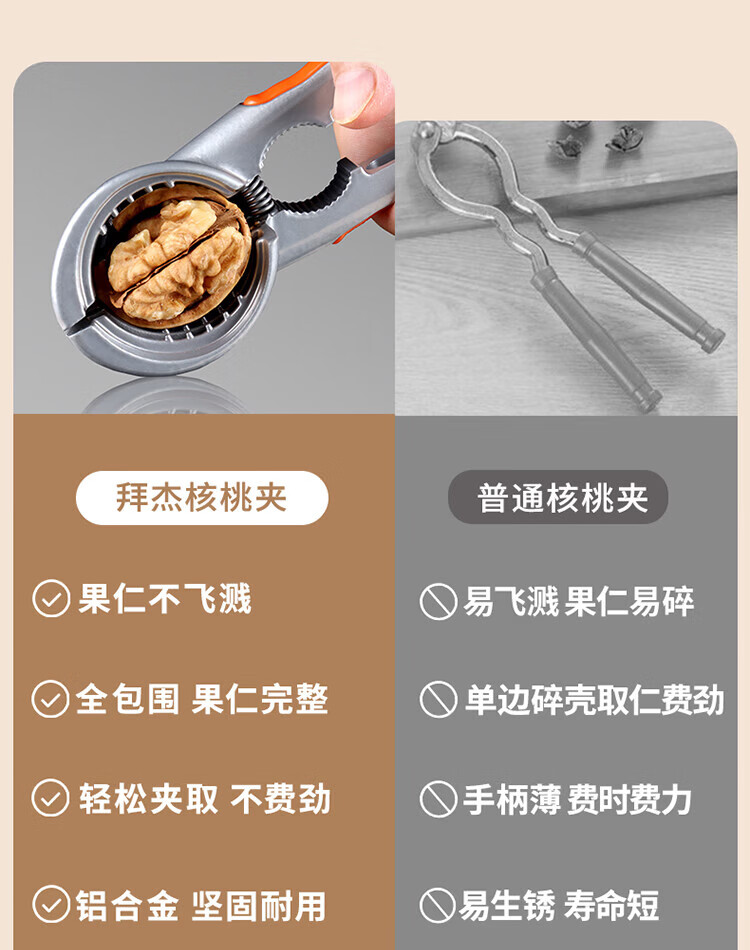 拜杰核桃夹

果仁不飞溅

全包围 果仁完整

轻松夹取 不费劲

铝合金 坚固耐用

普通核桃夹

易飞溅 果仁易碎

单边碎壳取仁费劲

手柄薄 费时费力

易生锈 寿命短