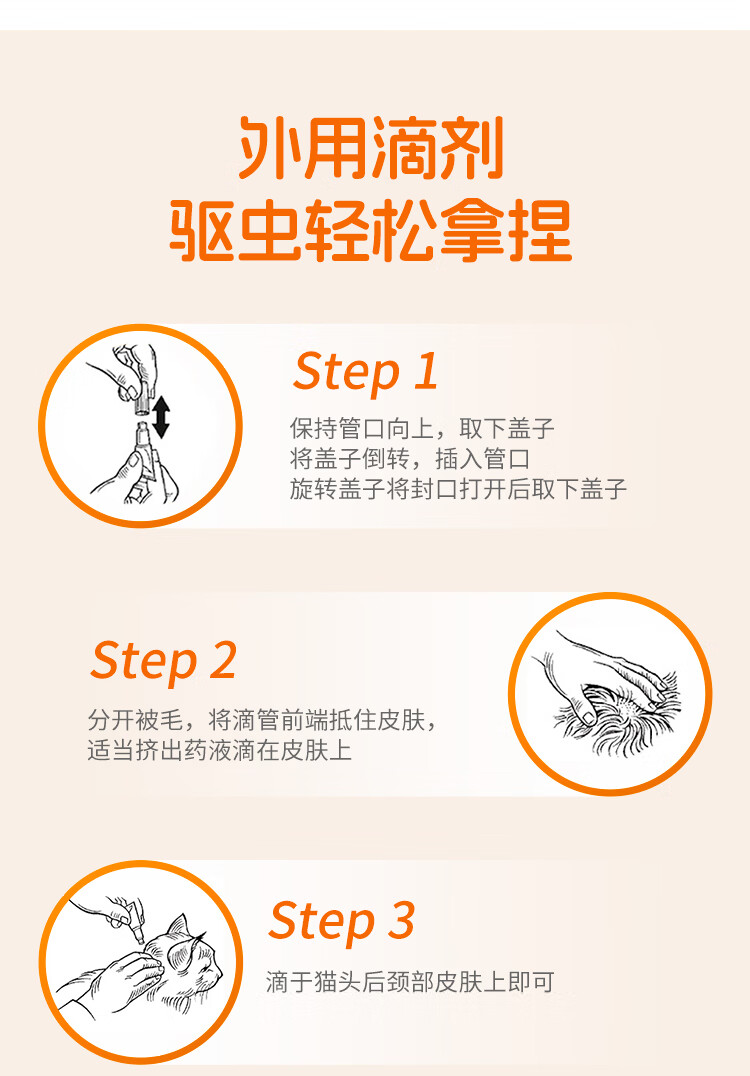 外用滴剂
驱虫轻松拿捏

Step 1
保持管口向上，取下盖子
将盖子倒转，插入管口
旋转盖子将封口打开后取下盖子

Step 2
分开被毛，将滴管前端抵住皮肤，
适当挤出药液滴在皮肤上

Step 3
滴于猫头后颈部皮肤上即可