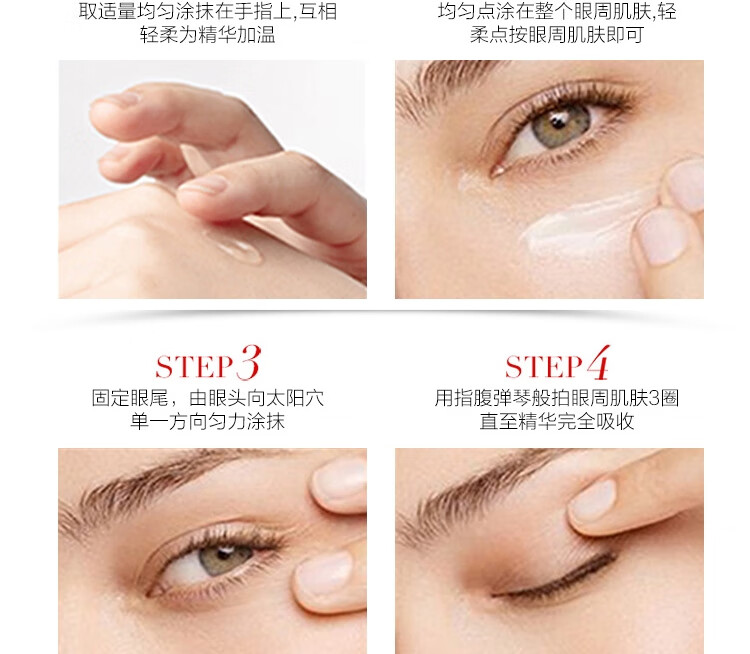 取适量均匀涂抹在手指上,互相轻柔为精华加温

均匀点涂在整个眼周肌肤,轻柔点按眼周肌肤即可

STEP 3
固定眼尾，由眼头向太阳穴单一方向匀力涂抹

STEP 4
用指腹弹琴般拍眼周肌肤3圈直至精华完全吸收