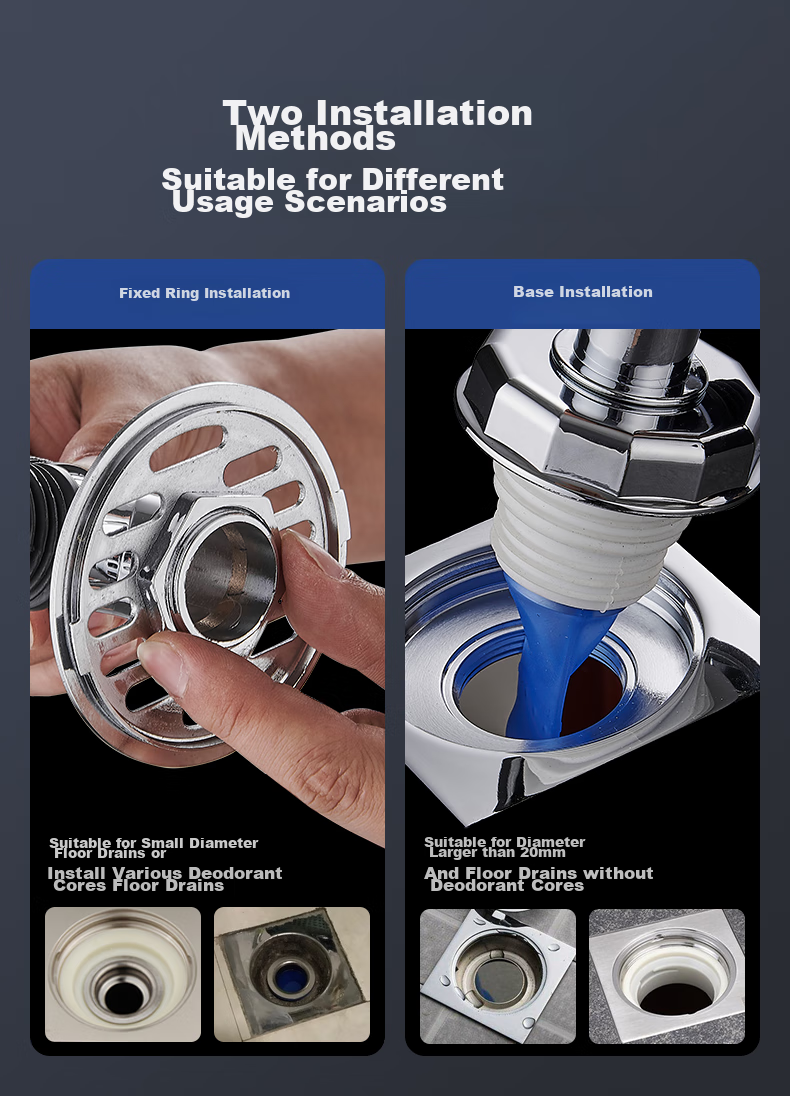 Two Installation Methods

Suitable for Different Usage Scenarios

Fixed Ring Installation

Suitable for Small Diameter Floor Drains or

Install Various Deodorant Cores Floor Drains

Base Installation

Suitable for Diameter Larger than 20mm

And Floor Drains without Deodorant Cores