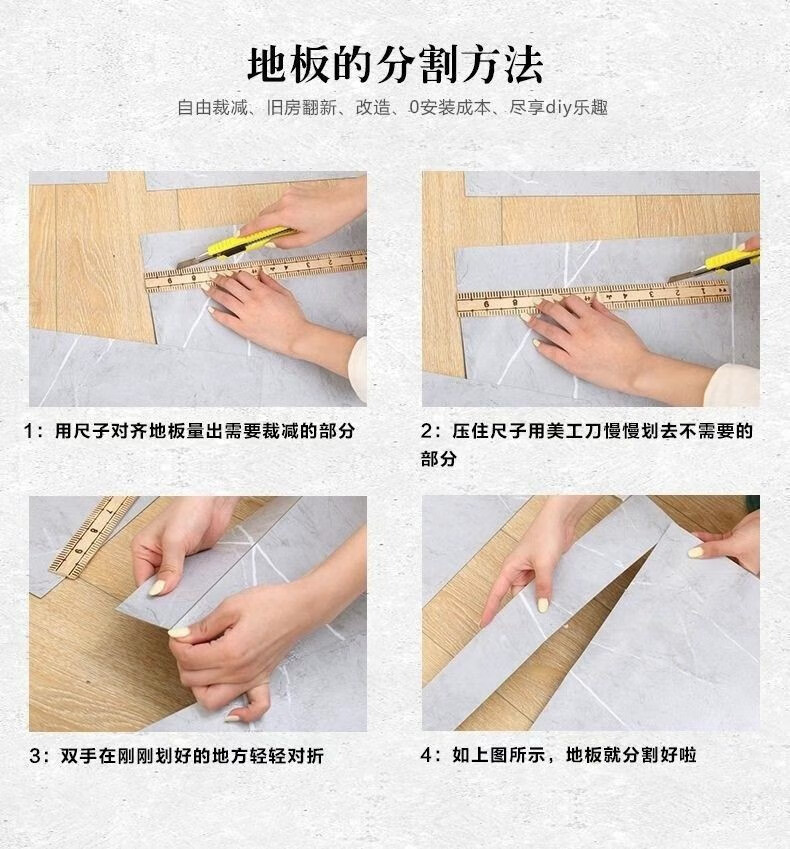 地板的分割方法

自由裁减、旧房翻新、改造、0安装成本、尽享diy乐趣

1：用尺子对齐地板量出需要裁减的部分

2：压住尺子用美工刀慢慢划去不需要的部分

3：双手在刚刚划好的地方轻轻对折

4：如上图所示，地板就分割好啦