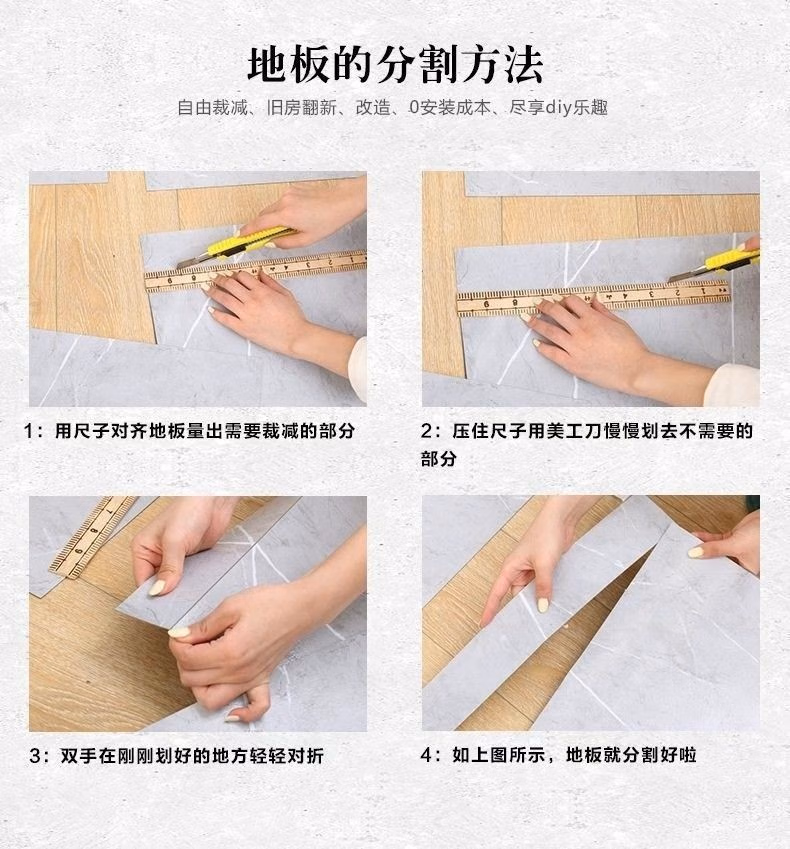 地板的分割方法

自由裁减、旧房翻新、改造、0安装成本、尽享diy乐趣

1：用尺子对齐地板量出需要裁减的部分

2：压住尺子用美工刀慢慢划去不需要的部分

3：双手在刚刚划好的地方轻轻对折

4：如上图所示，地板就分割好啦