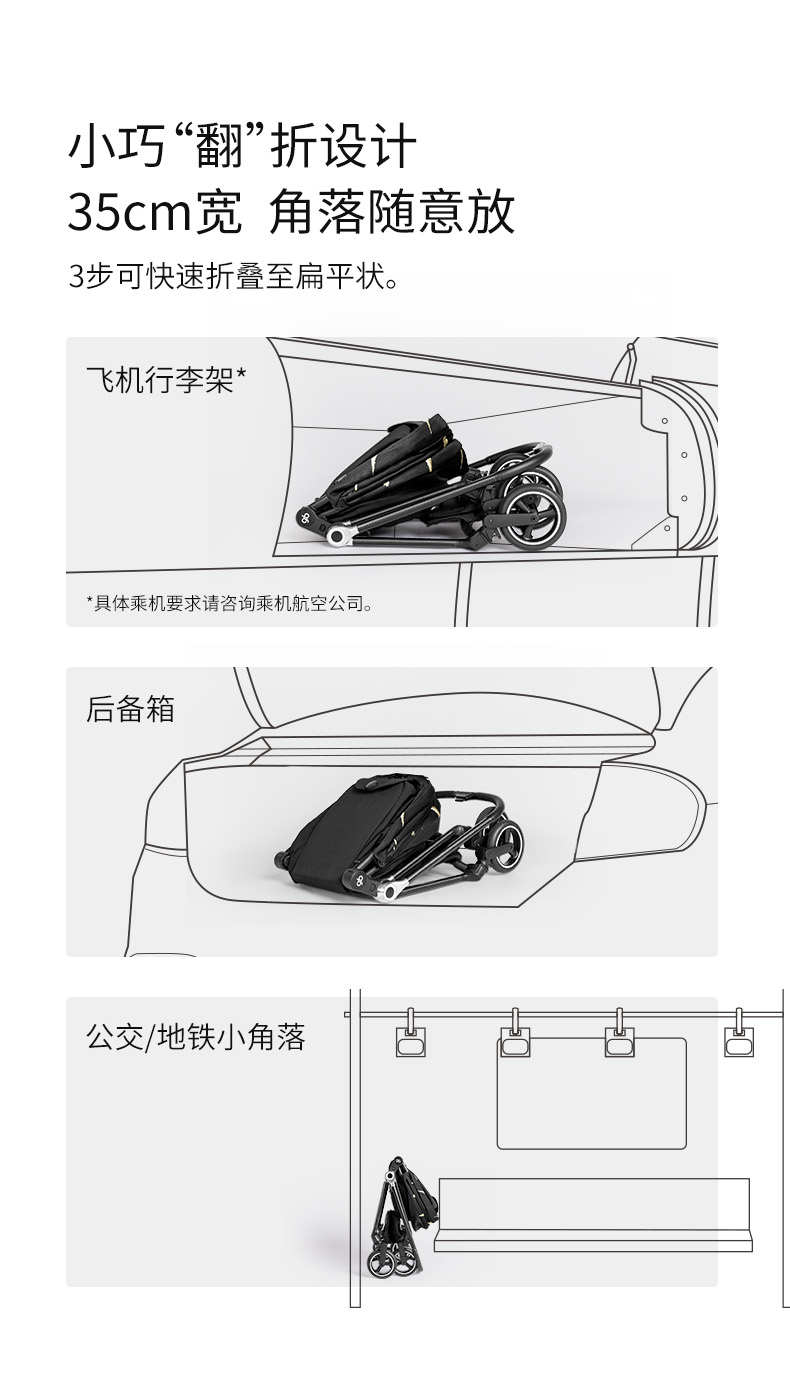 小巧“翻”折设计
35cm宽 角落随意放

3步可快速折叠至扁平状。

飞机行李架*

*具体乘机要求请咨询乘机航空公司。

后备箱

公交/地铁小角落