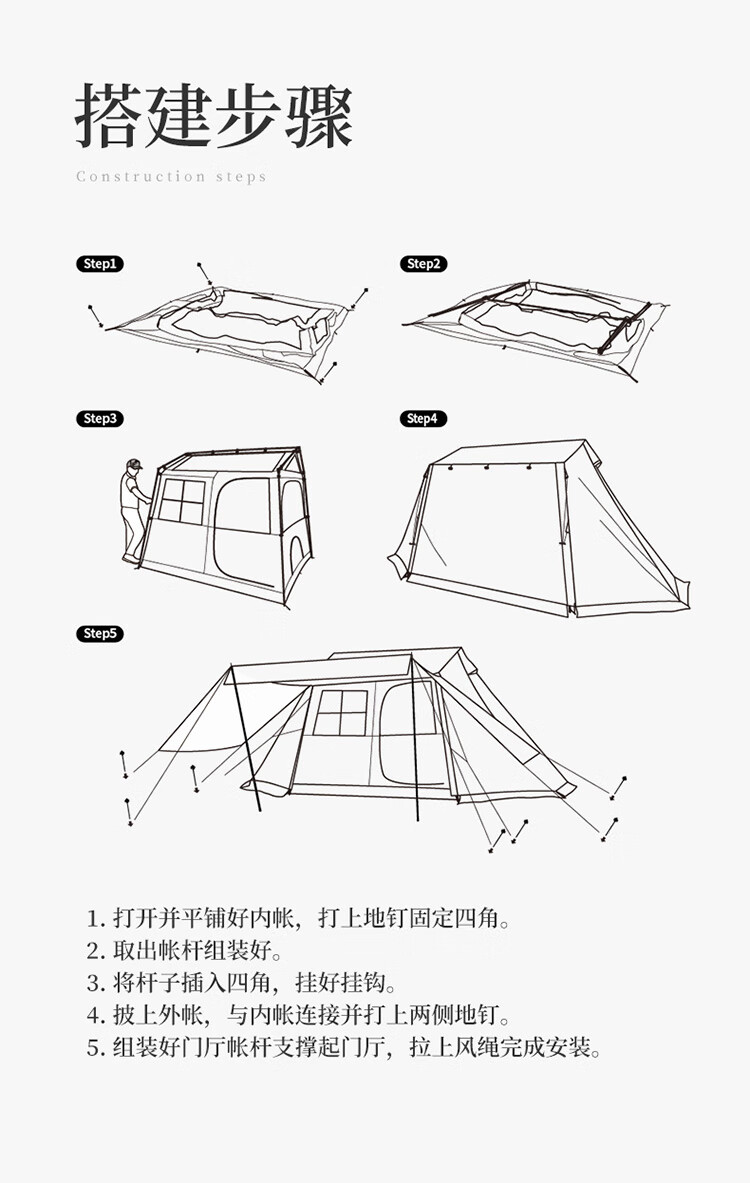 搭建步骤

Construction steps

Step1

Step2

Step3

Step4

Step5

1. 打开并平铺好内帐，打上地钉固定四角。
2. 取出帐杆组装好。
3. 将杆子插入四角，挂好挂钩。
4. 披上外帐，与内帐连接并打上两侧地钉。
5. 组装好门厅帐杆支撑起门厅，拉上风绳完成安装。