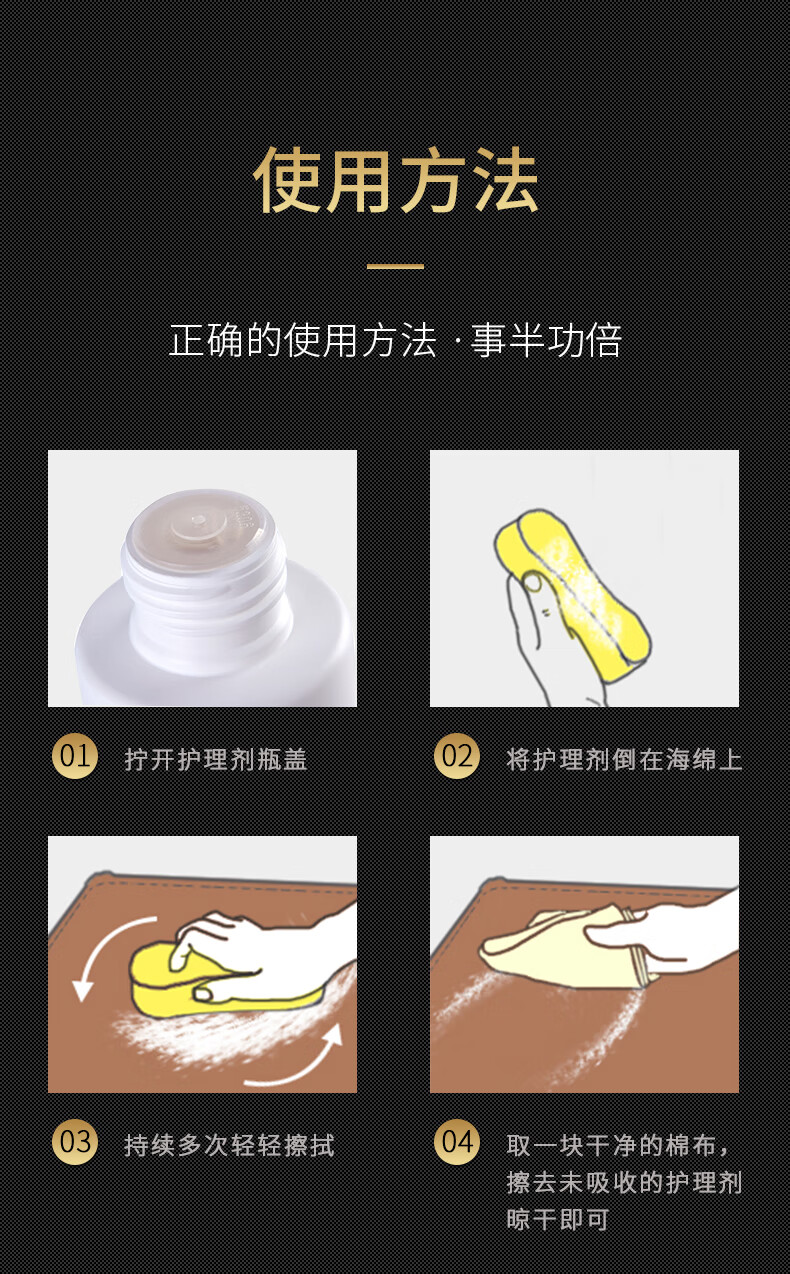 使用方法

正确的使用方法 · 事半功倍

01 拧开护理剂瓶盖

02 将护理剂倒在海绵上

03 持续多次轻轻擦拭

04 取一块干净的棉布，擦去未吸收的护理剂晾干即可