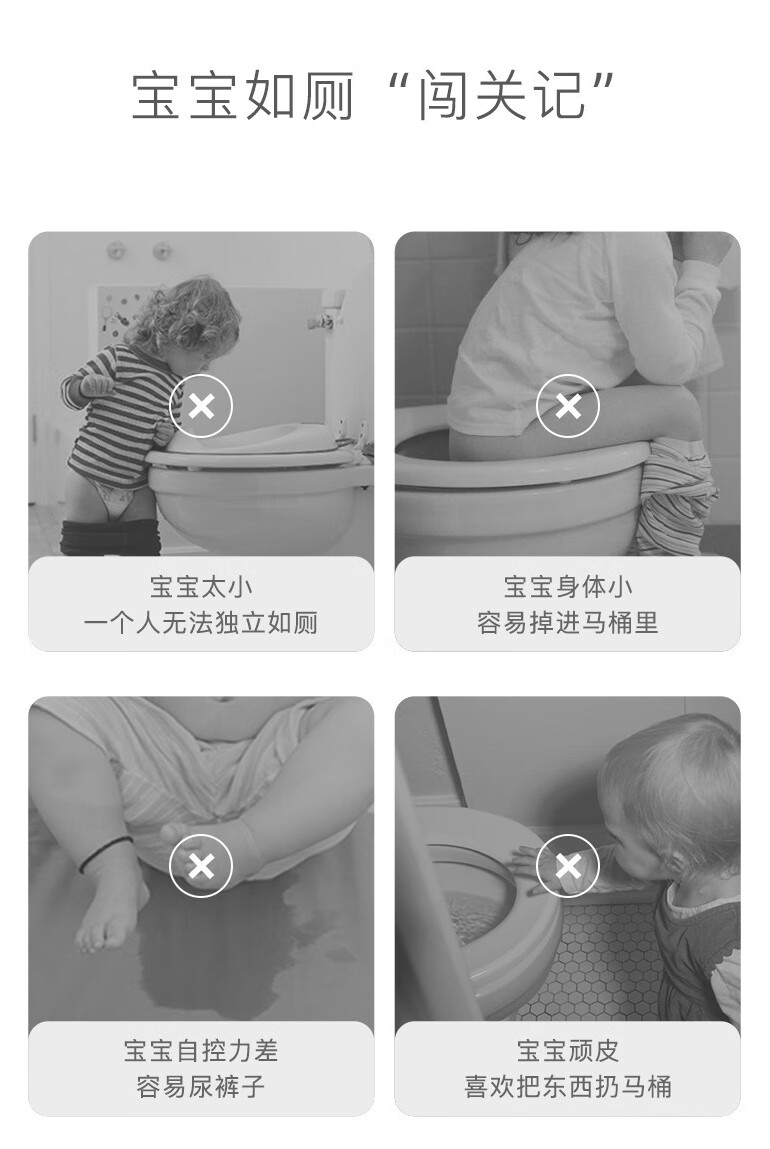 宝宝如厕“闯关记”

宝宝太小
一个人无法独立如厕

宝宝身体小
容易掉进马桶里

宝宝自控力差
容易尿裤子

宝宝顽皮
喜欢把东西扔马桶