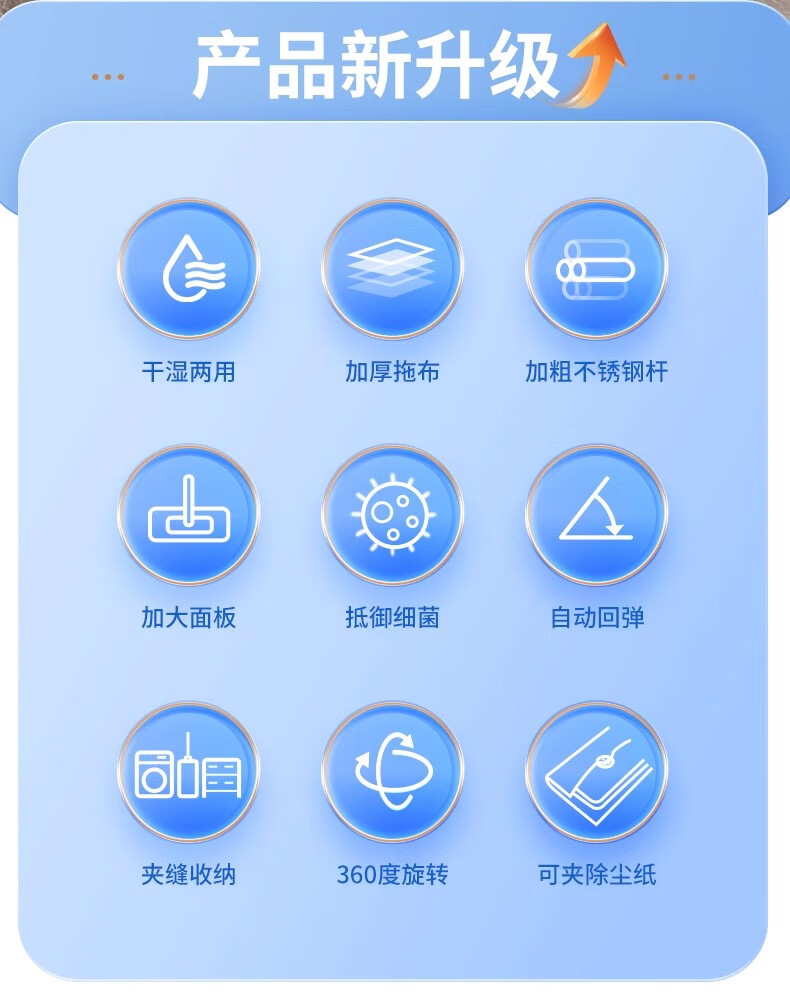 产品新升级

干湿两用

加厚拖布

加粗不锈钢杆

加大面板

抵御细菌

自动回弹

夹缝收纳

360度旋转

可夹除尘纸