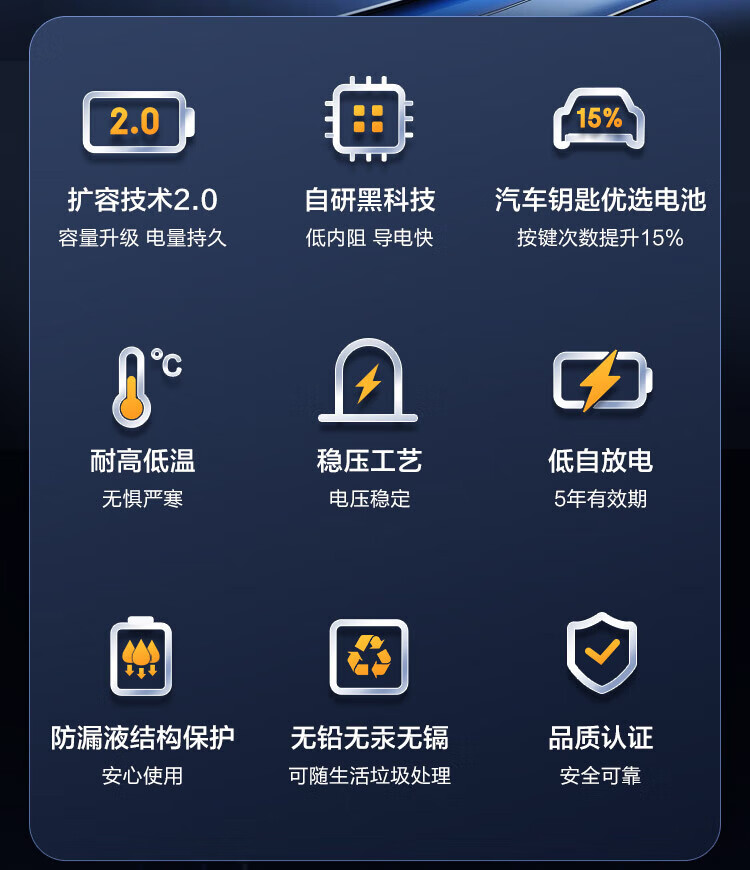 2.0

扩容技术2.0
容量升级 电量持久

自研黑科技
低内阻 导电快

15%

汽车钥匙优选电池
按键次数提升15%

℃

耐高低温
无惧严寒

稳压工艺
电压稳定

低自放电
5年有效期

防漏液结构保护
安心使用

无铅无汞无镉
可随生活垃圾处理

品质认证
安全可靠