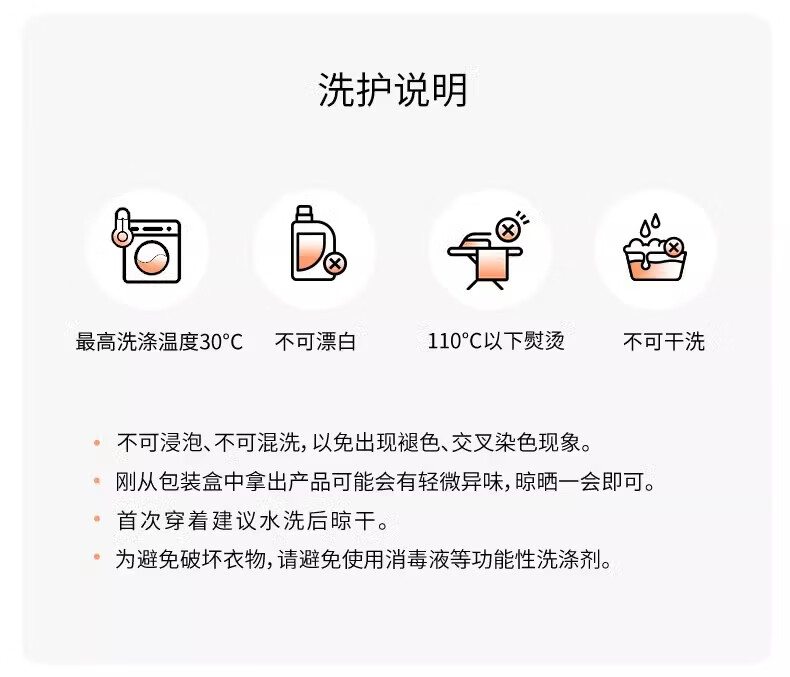 洗护说明

最高洗涤温度30°C

不可漂白

110°C以下熨烫

不可干洗

• 不可浸泡、不可混洗，以免出现褪色、交叉染色现象。
• 刚从包装盒中拿出产品可能会有轻微异味，晾晒一会即可。
• 首次穿着建议水洗后晾干。
• 为避免破坏衣物，请避免使用消毒液等功能性洗涤剂。