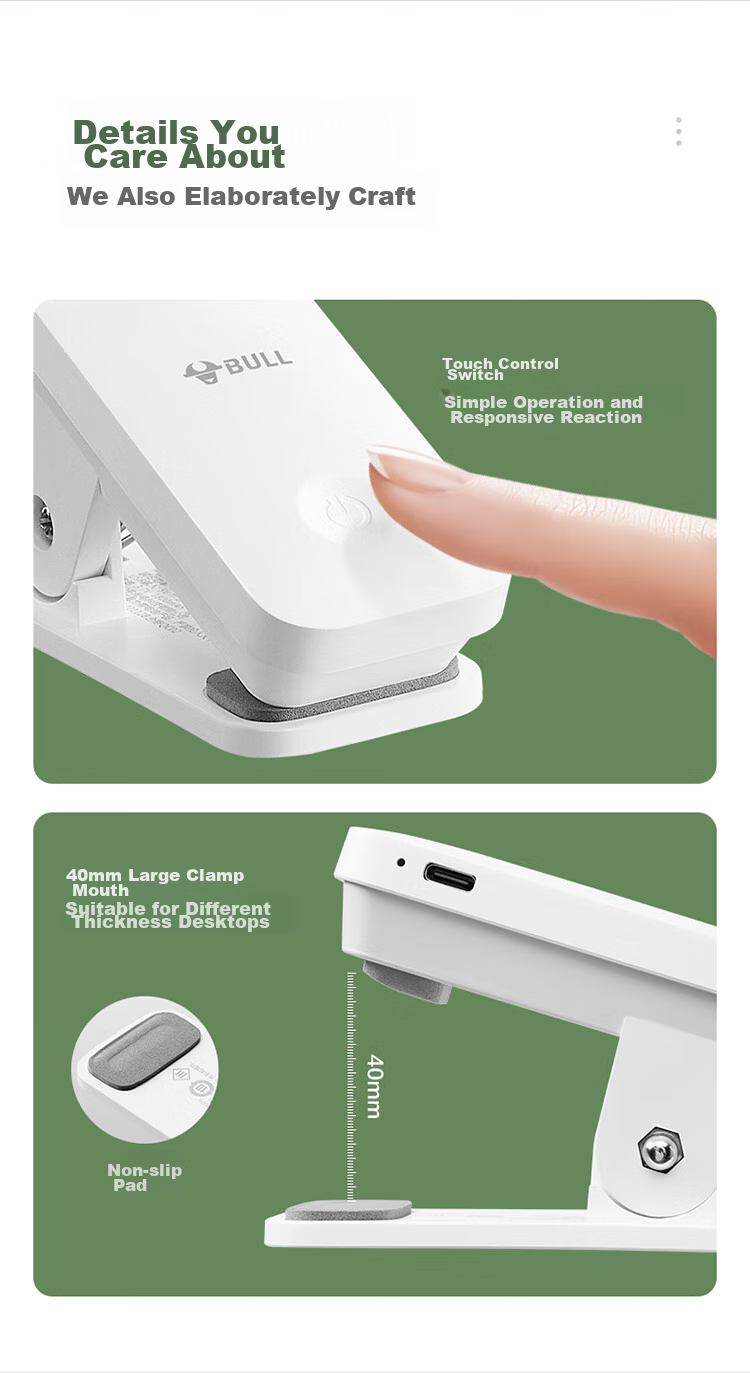 Details You Care About

We Also Elaborately Craft

BULL

Touch Control Switch

Simple Operation and Responsive Reaction

40mm Large Clamp Mouth

Suitable for Different Thickness Desktops

40mm

Non-slip Pad