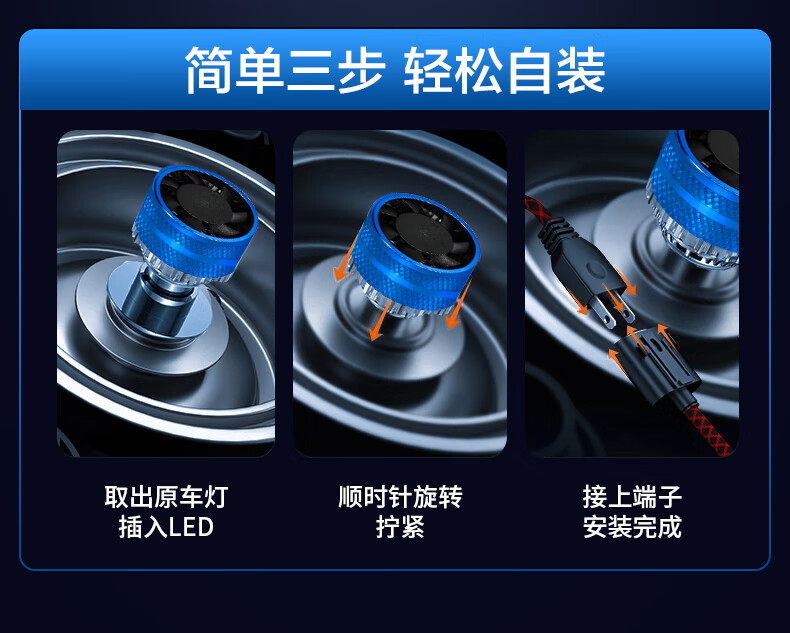 简单三步 轻松自装

取出原车灯
插入LED

顺时针旋转
拧紧

接上端子
安装完成