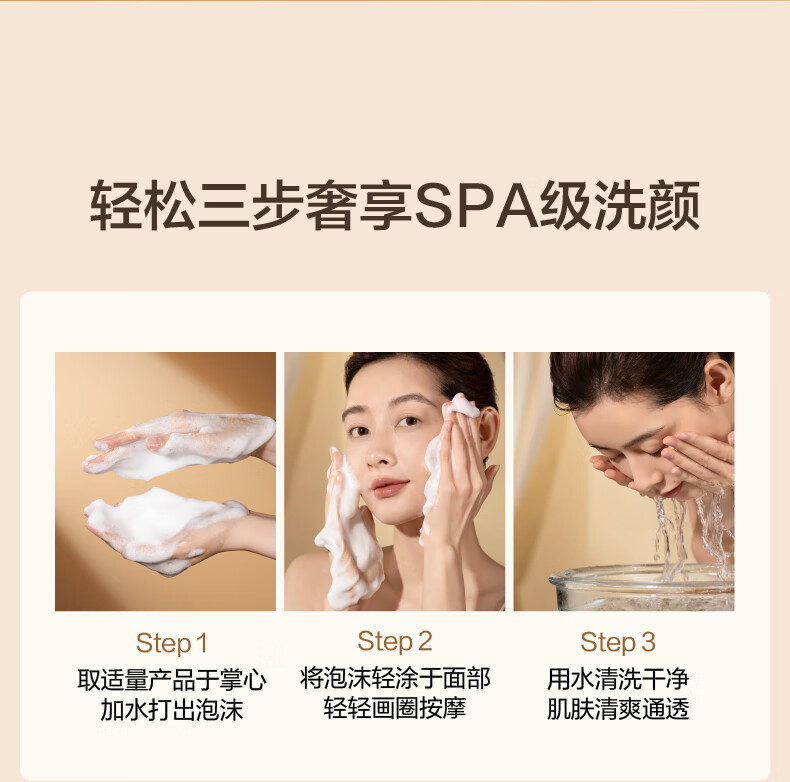 轻松三步奢享SPA级洗颜

Step 1
取适量产品于掌心
加水打出泡沫

Step 2
将泡沫轻涂于面部
轻轻画圈按摩

Step 3
用水清洗干净
肌肤清爽通透