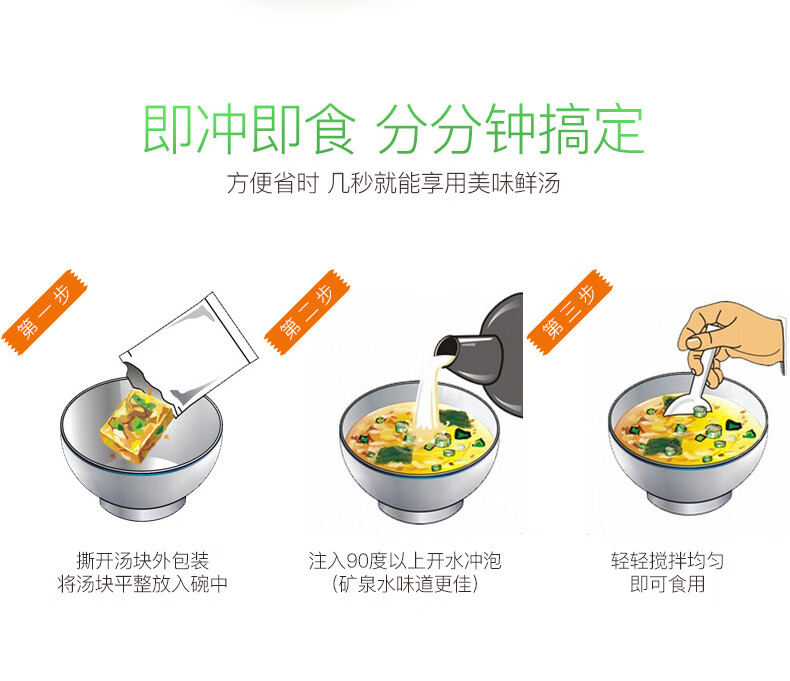 即冲即食 分分钟搞定

方便省时 几秒就能享用美味鲜汤

第一步

撕开汤块外包装
将汤块平整放入碗中

第二步

注入90度以上开水冲泡
(矿泉水味道更佳)

第三步

轻轻搅拌均匀
即可食用