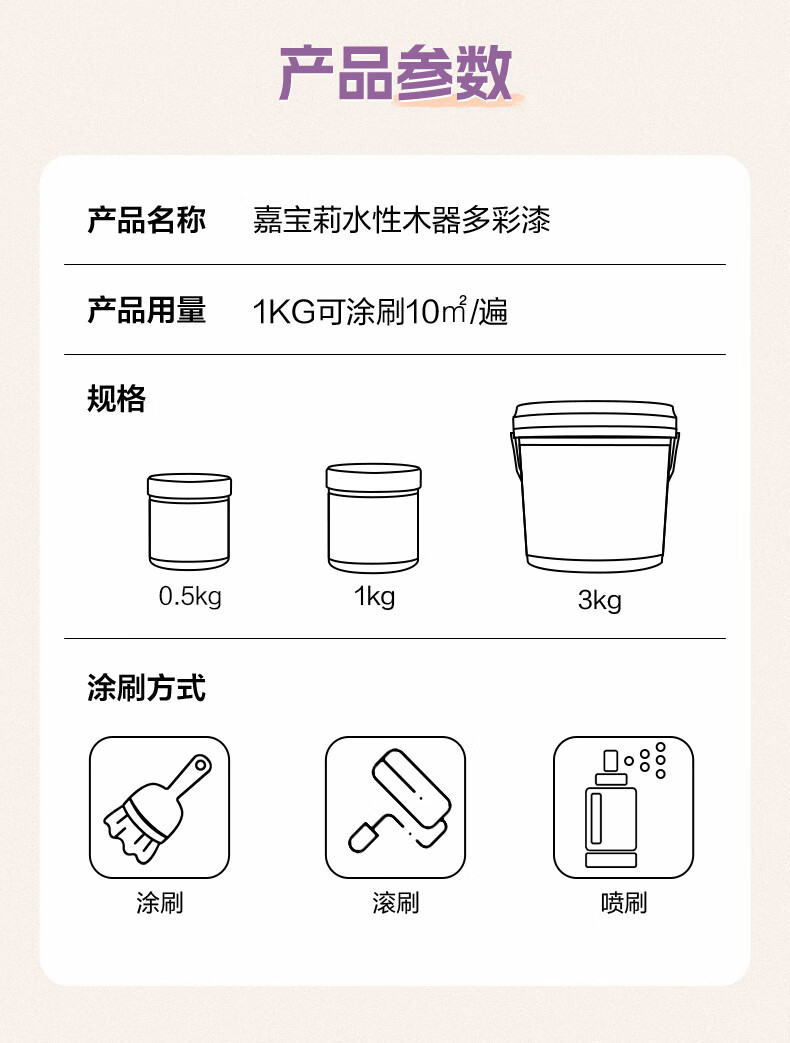 产品参数

产品名称　嘉宝莉水性木器多彩漆

产品用量　1KG可涂刷10㎡/遍

规格

0.5kg

1kg

3kg

涂刷方式

涂刷

滚刷

喷刷