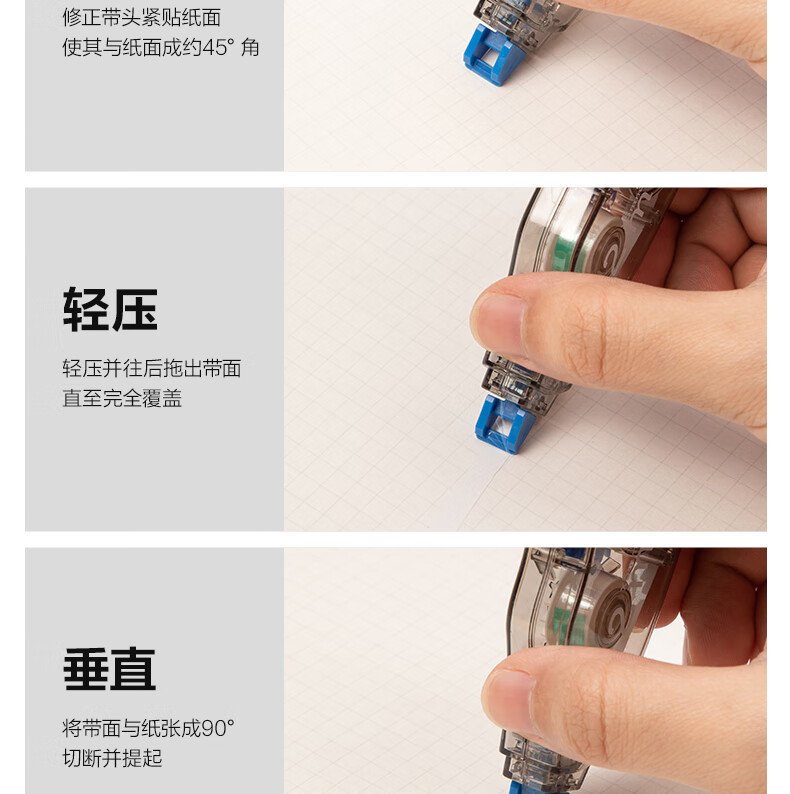 修正带头紧贴纸面
使其与纸面成约45° 角

轻压

轻压并往后拖出带面
直至完全覆盖

垂直

将带面与纸张成90°
切断并提起