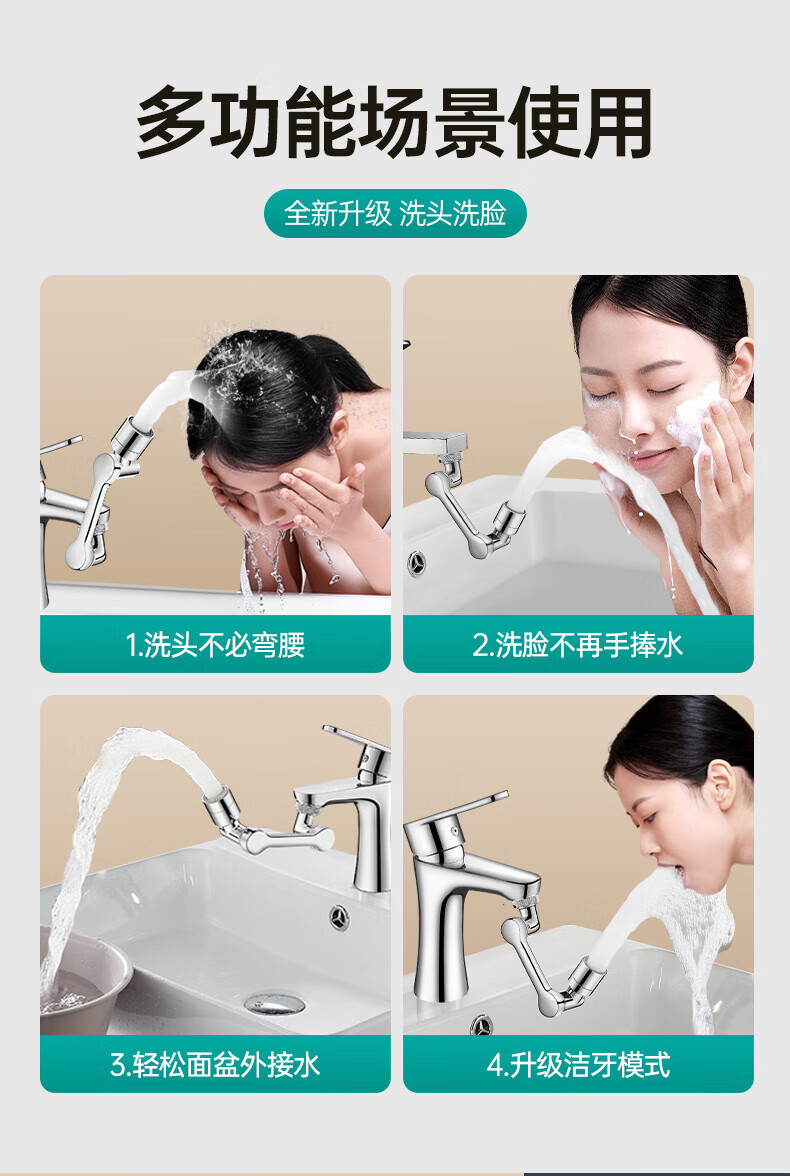 多功能场景使用

全新升级 洗头洗脸

1.洗头不必弯腰

2.洗脸不再手捧水

3.轻松面盆外接水

4.升级洁牙模式