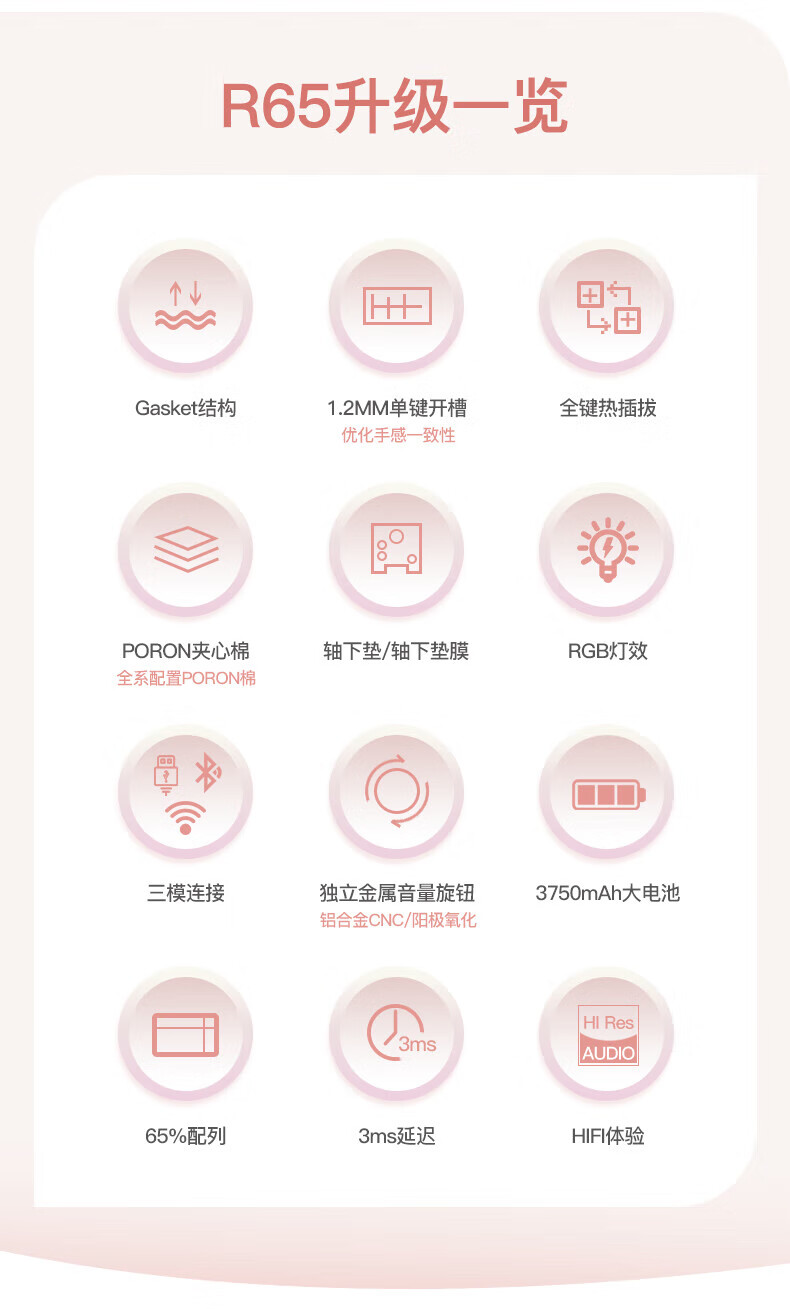 R65升级一览

Gasket结构

1.2MM单键开槽
优化手感一致性

全键热插拔

PORON夹心棉
全系配置PORON棉

轴下垫/轴下垫膜

RGB灯效

三模连接

独立金属音量旋钮
铝合金CNC/阳极氧化

3750mAh大电池

65%配列

3ms
3ms延迟

HI Res
AUDIO
HIFI体验