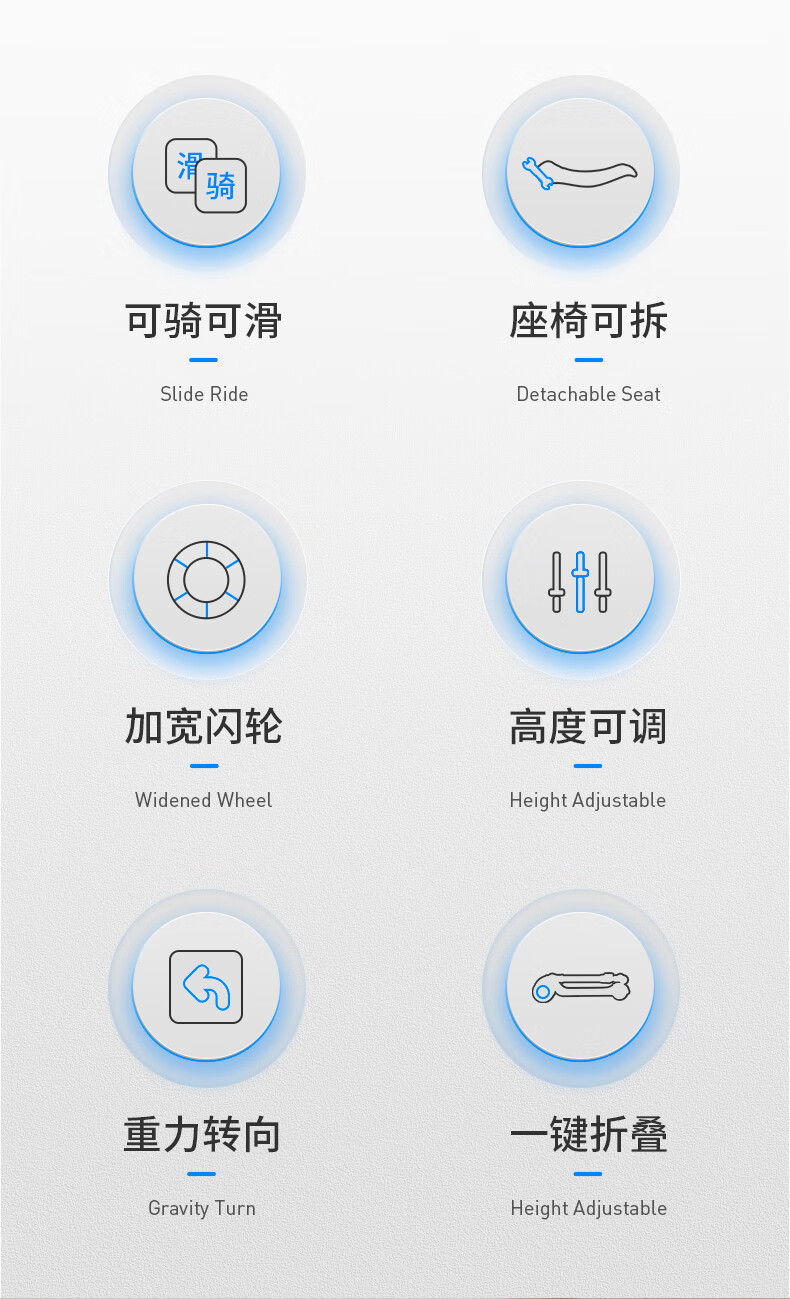 滑
骑

可骑可滑

Slide Ride

座椅可拆

Detachable Seat

加宽闪轮

Widened Wheel

高度可调

Height Adjustable

重力转向

Gravity Turn

一键折叠

Height Adjustable