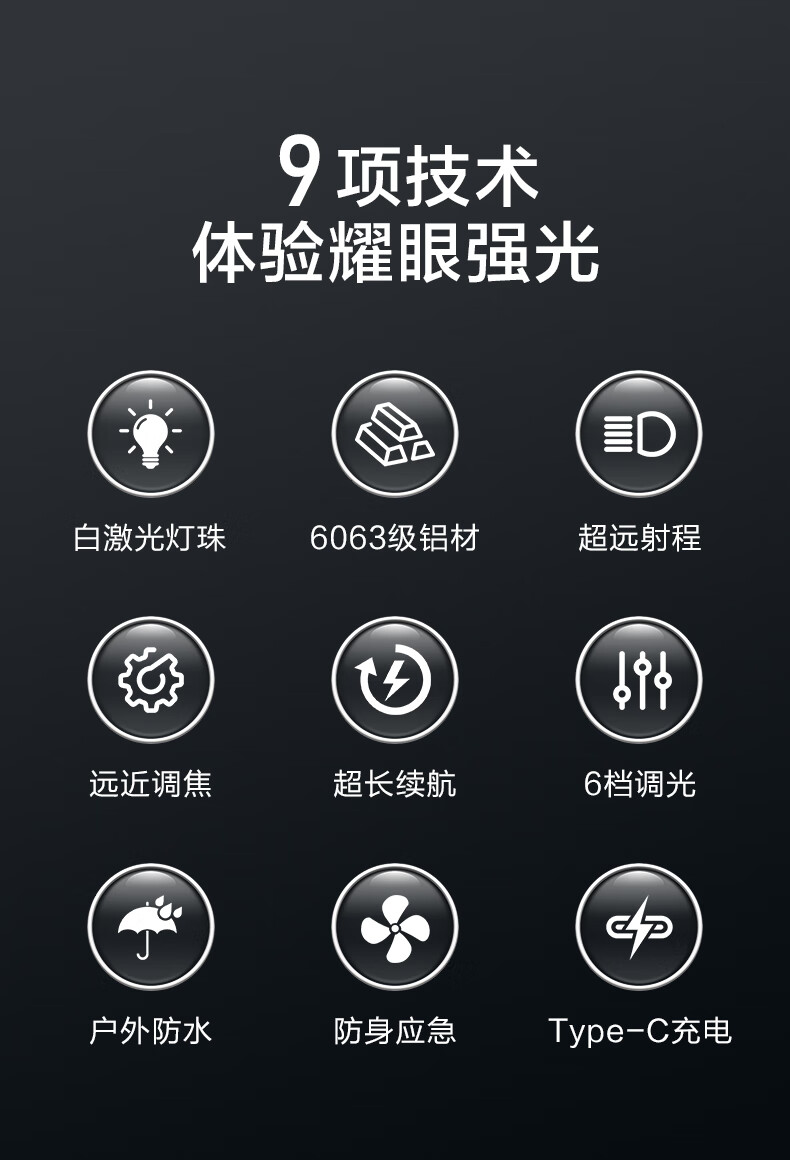 9项技术
体验耀眼强光

白激光灯珠

6063级铝材

超远射程

远近调焦

超长续航

6档调光

户外防水

防身应急

Type-C充电