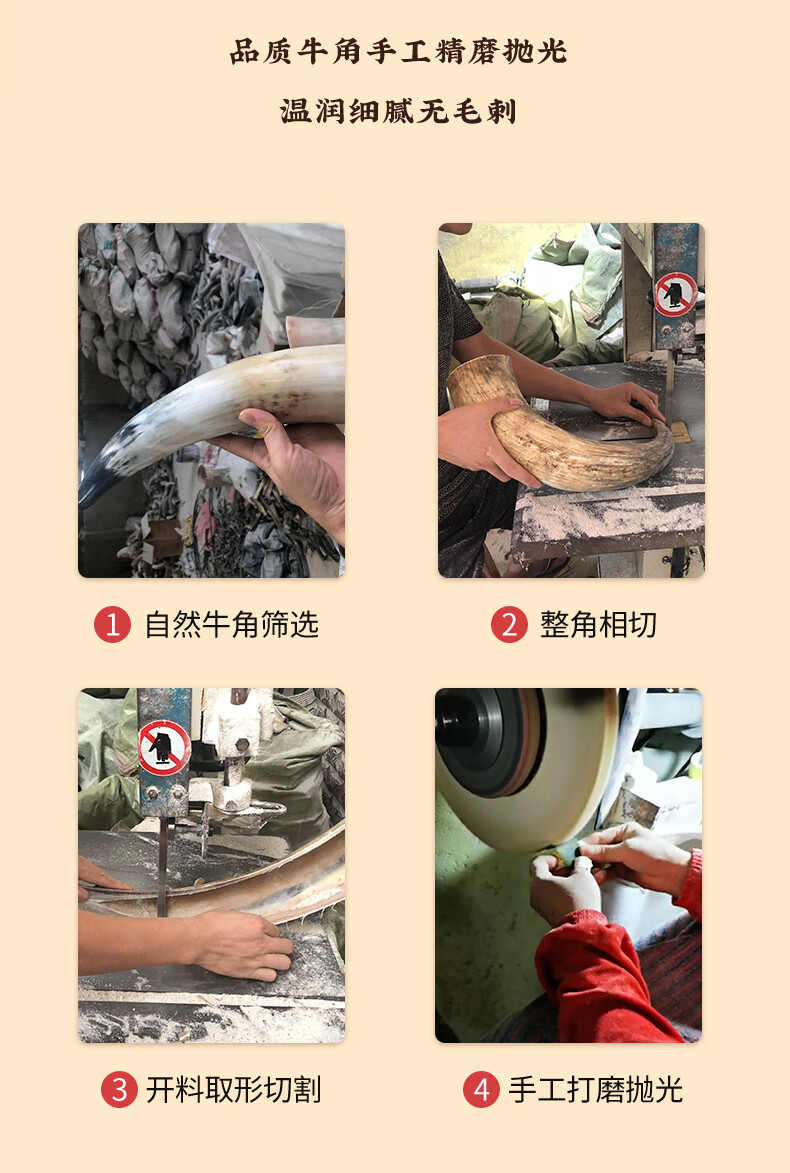 品质牛角手工精磨抛光

温润细腻无毛刺

1 自然牛角筛选

2 整角相切

3 开料取形切割

4 手工打磨抛光