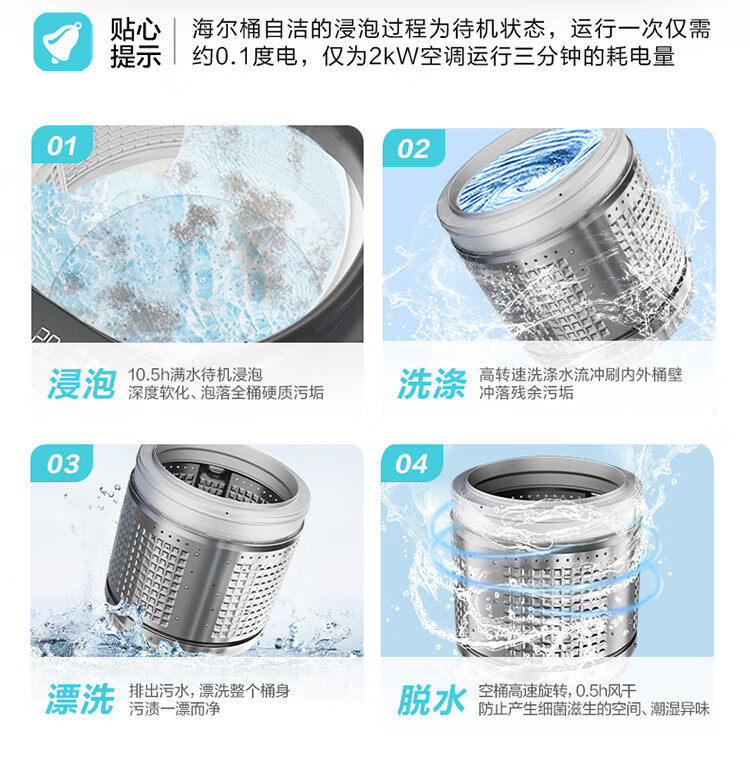 贴心提示

海尔桶自洁的浸泡过程为待机状态，运行一次仅需约0.1度电，仅为2kW空调运行三分钟的耗电量

01

浸泡 10.5h满水待机浸泡
深度软化、泡落全桶硬质污垢

02

洗涤 高转速洗涤水流冲刷内外桶壁
冲落残余污垢

03

漂洗 排出污水，漂洗整个桶身
污渍一漂而净

04

脱水 空桶高速旋转，0.5h风干
防止产生细菌滋生的空间、潮湿异味