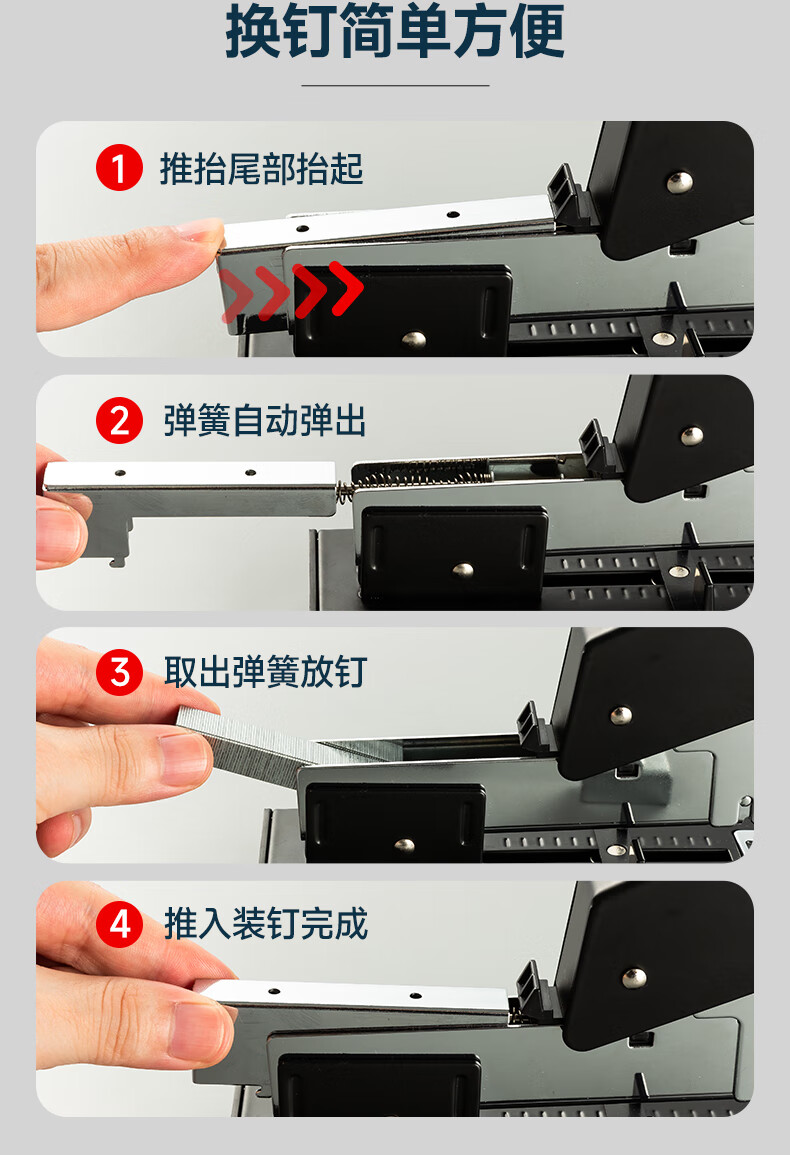 换钉简单方便

1 推抬尾部抬起

2 弹簧自动弹出

3 取出弹簧放钉

4 推入装钉完成