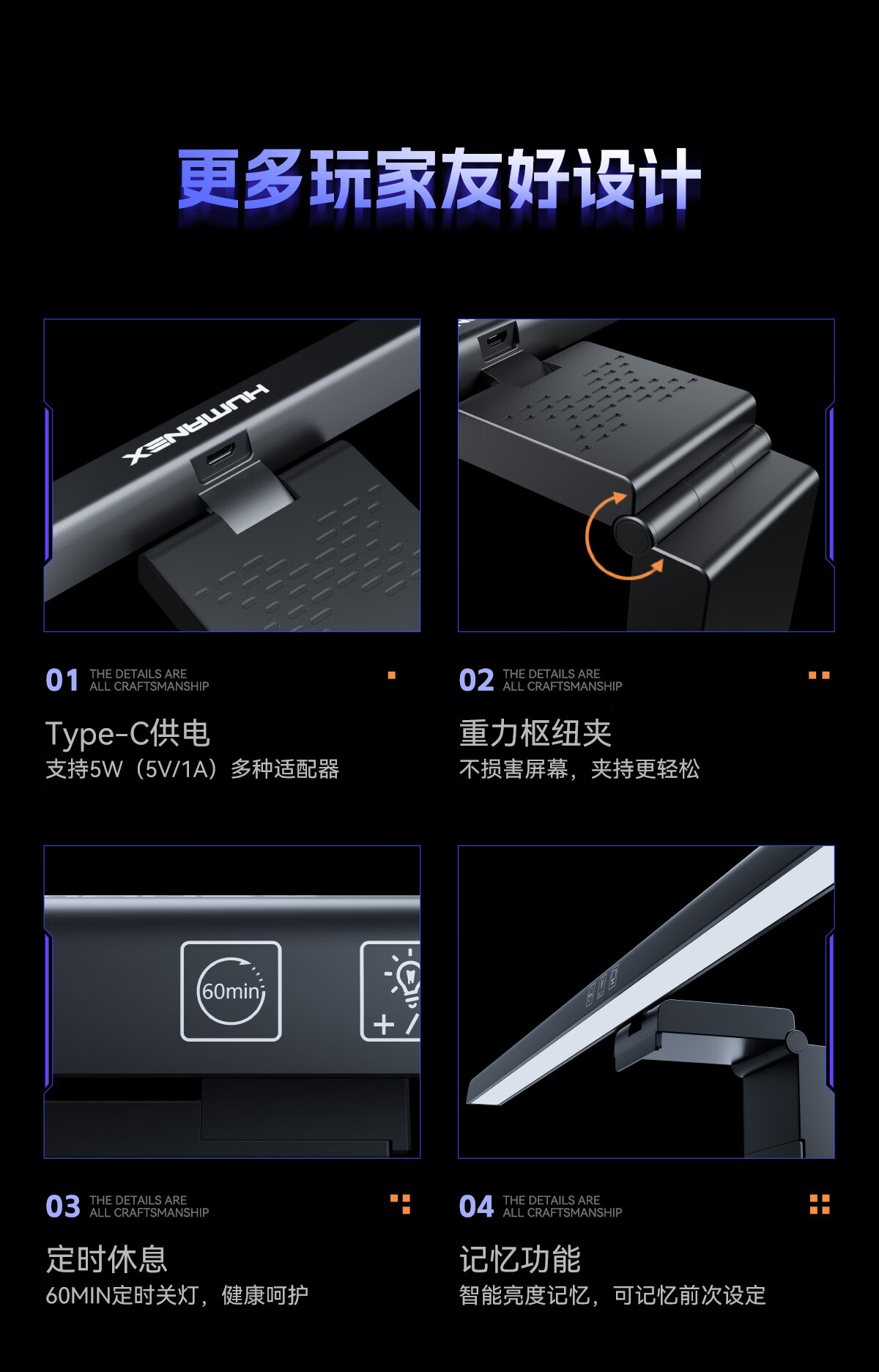 更多玩家友好设计

HUMANEX

01 THE DETAILS ARE ALL CRAFTSMANSHIP

Type-C供电
支持5W（5V/1A）多种适配器

02 THE DETAILS ARE ALL CRAFTSMANSHIP

重力枢纽夹
不损害屏幕，夹持更轻松

60min

03 THE DETAILS ARE ALL CRAFTSMANSHIP

定时休息
60MIN定时关灯，健康呵护

04 THE DETAILS ARE ALL CRAFTSMANSHIP

记忆功能
智能亮度记忆，可记忆前次设定