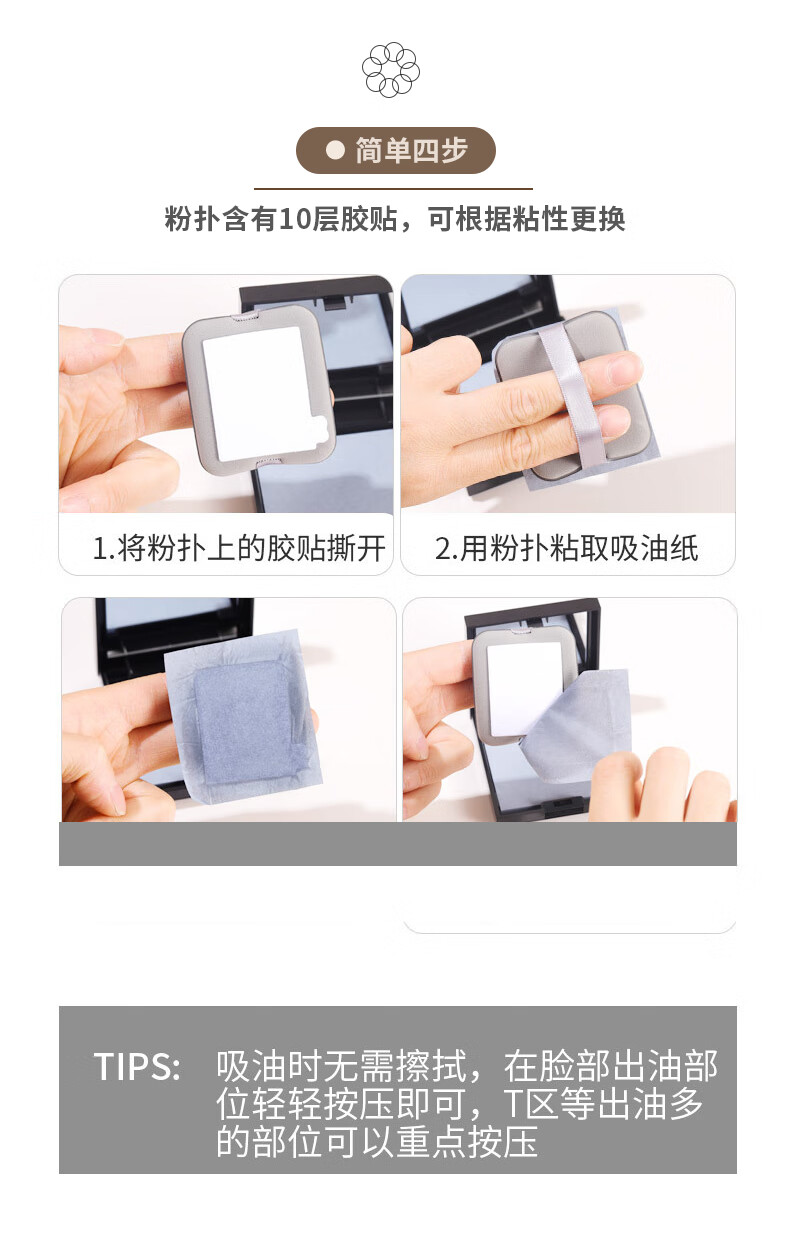 简单四步

粉扑含有10层胶贴，可根据粘性更换

1.将粉扑上的胶贴撕开

2.用粉扑粘取吸油纸

TIPS: 吸油时无需擦拭，在脸部出油部位轻轻按压即可，T区等出油多的部位可以重点按压