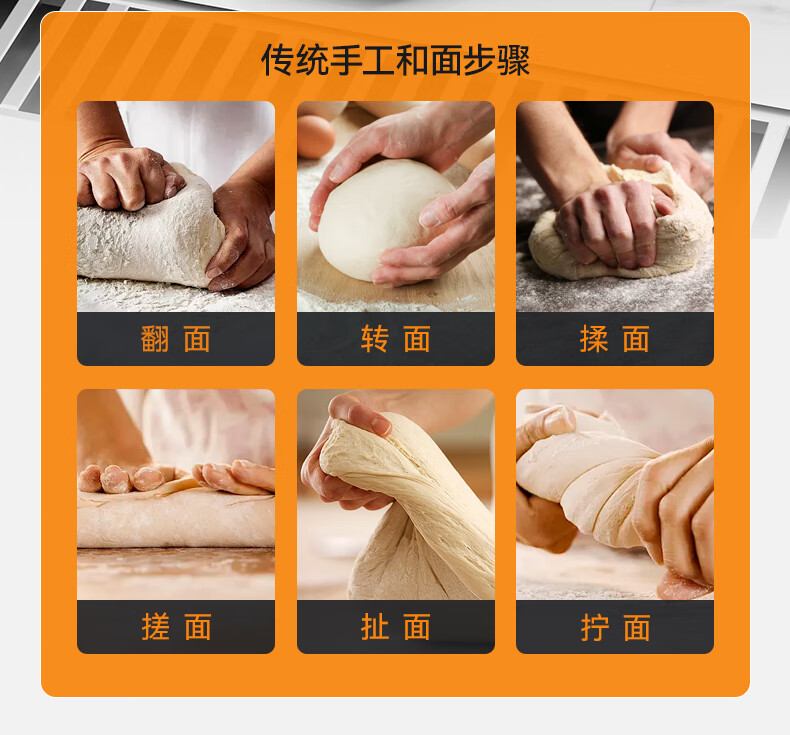 传统手工和面步骤

翻 面

转 面

揉 面

搓 面

扯 面

拧 面